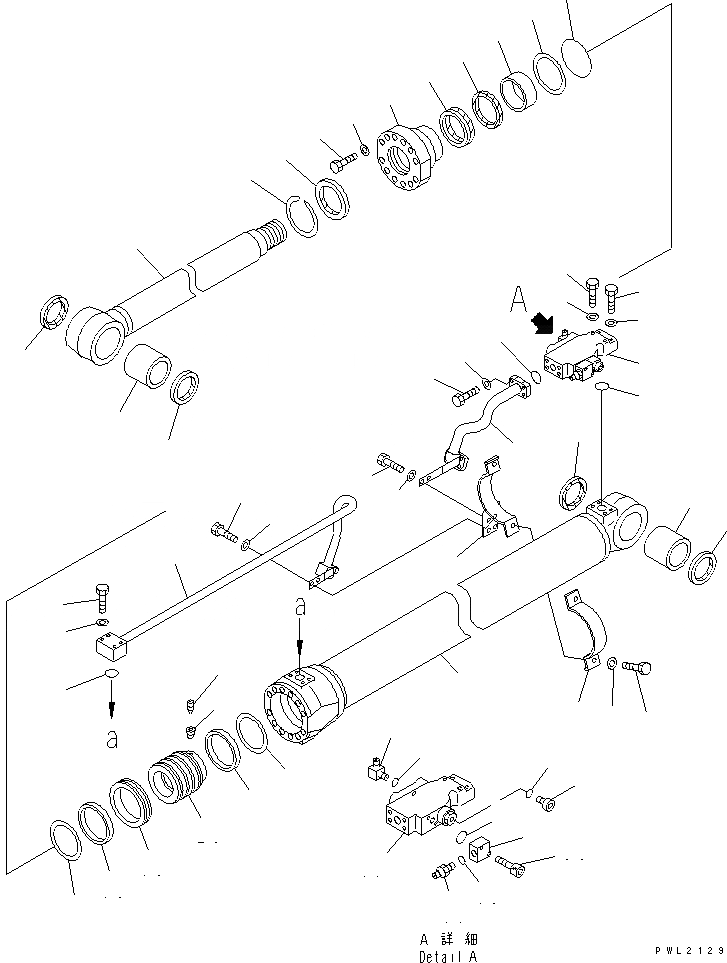 A

a

a

A 詳 細
Detail A

PWL2129