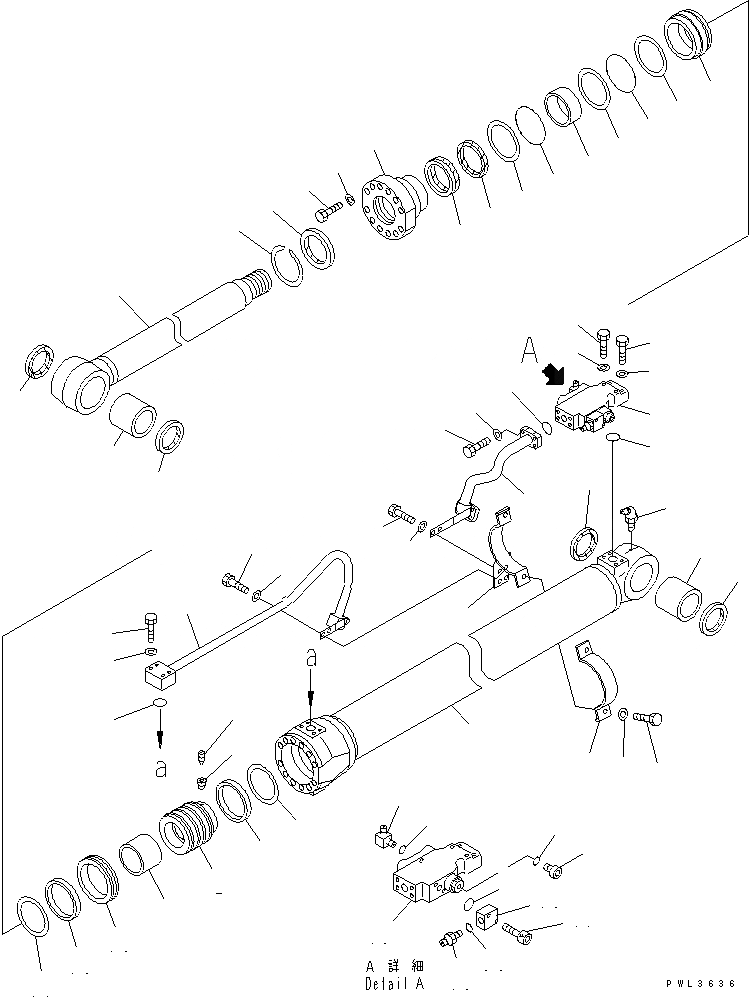 A

a

a

A 詳細
Detail A

PWL3636