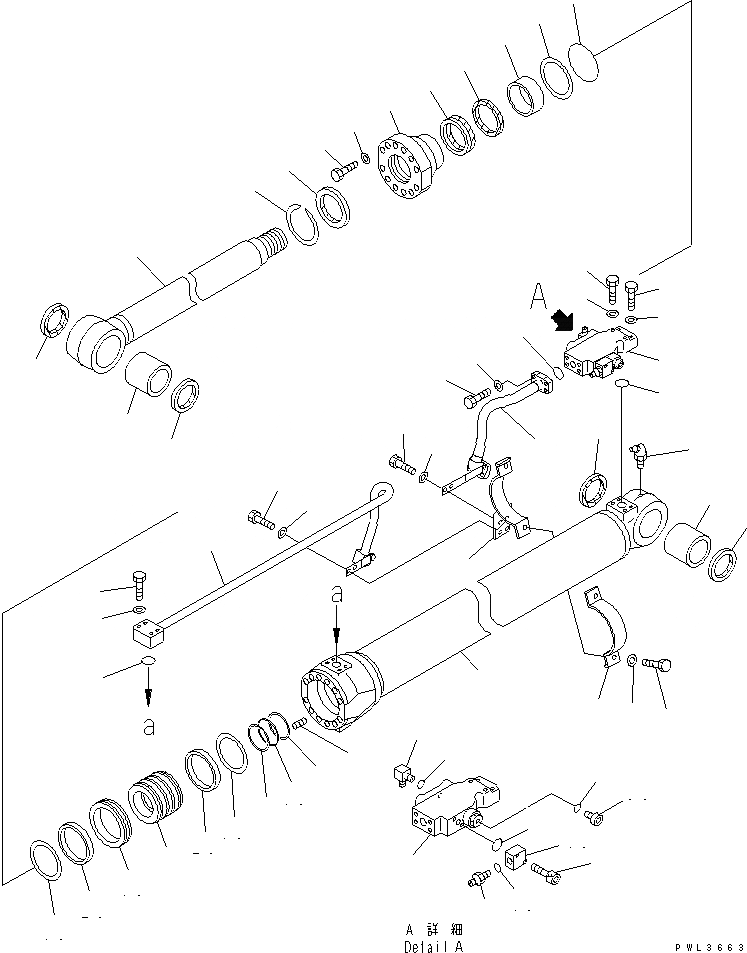 A

a

a

A 詳 細
Detail A

PWL3663