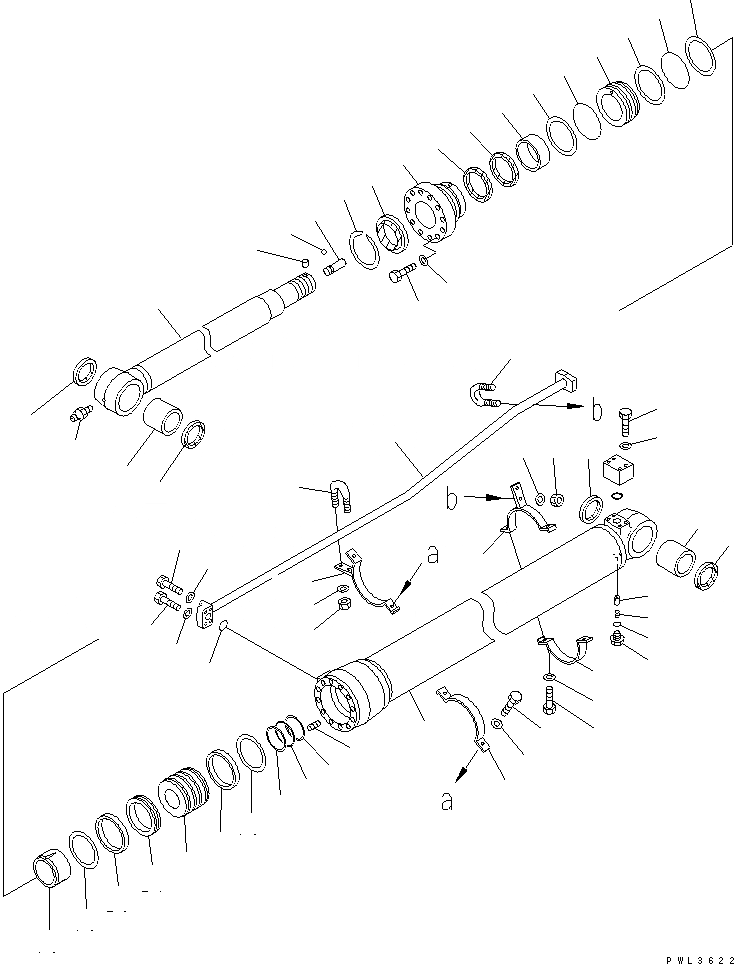 b
b
a
a
PWL3622