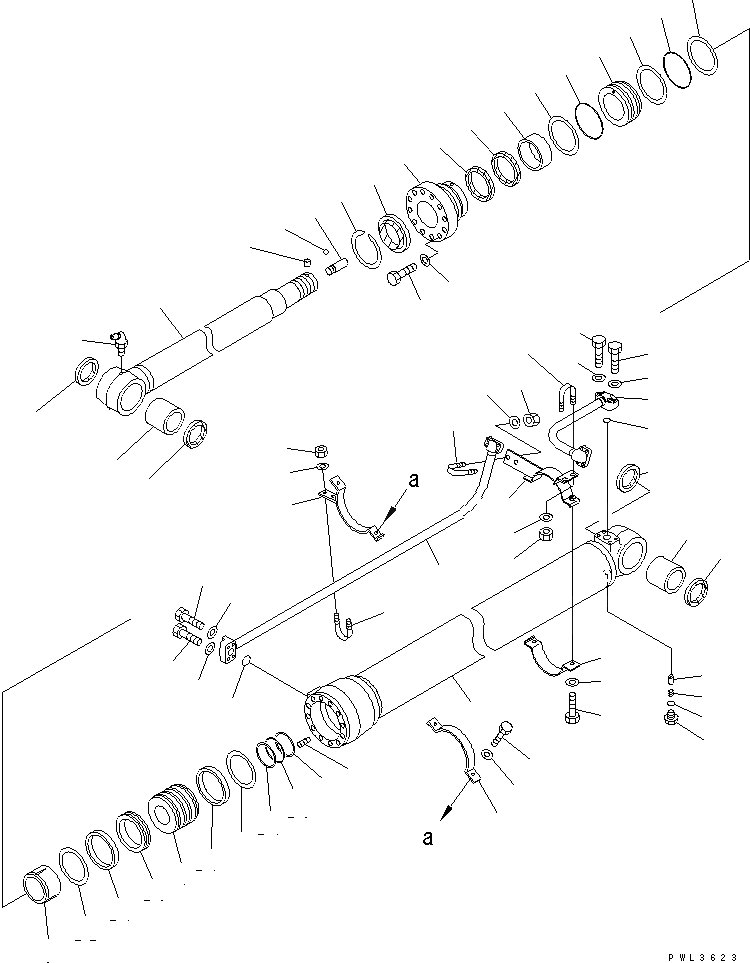 a

a

PWL3623