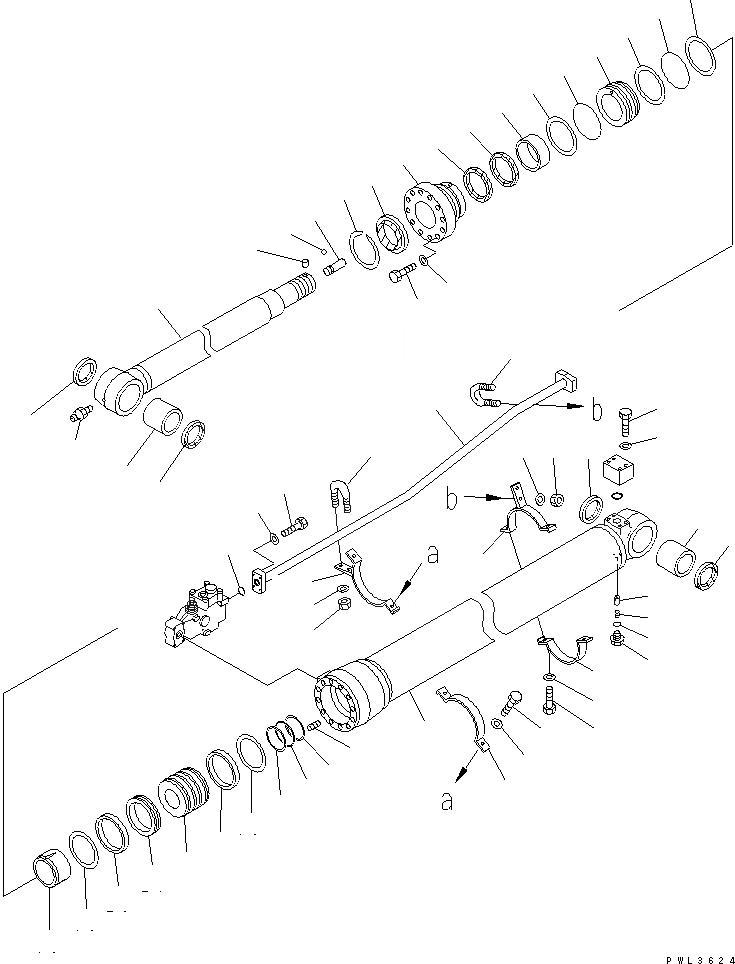 b
b
a
a
PWL3624