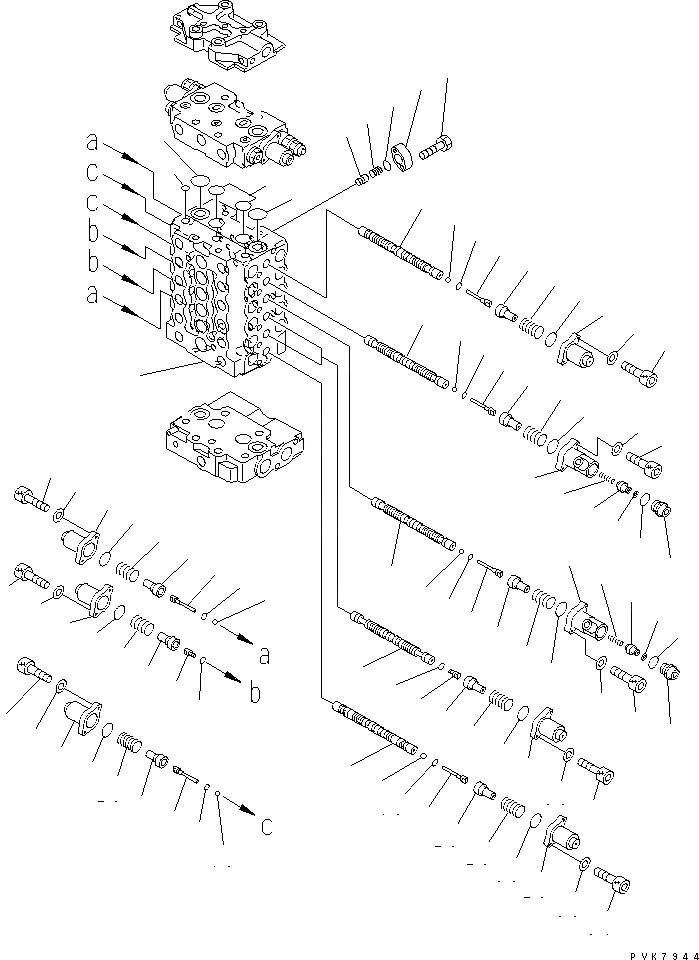 a
c
c
b
b
a
a
b
c
PVK7944