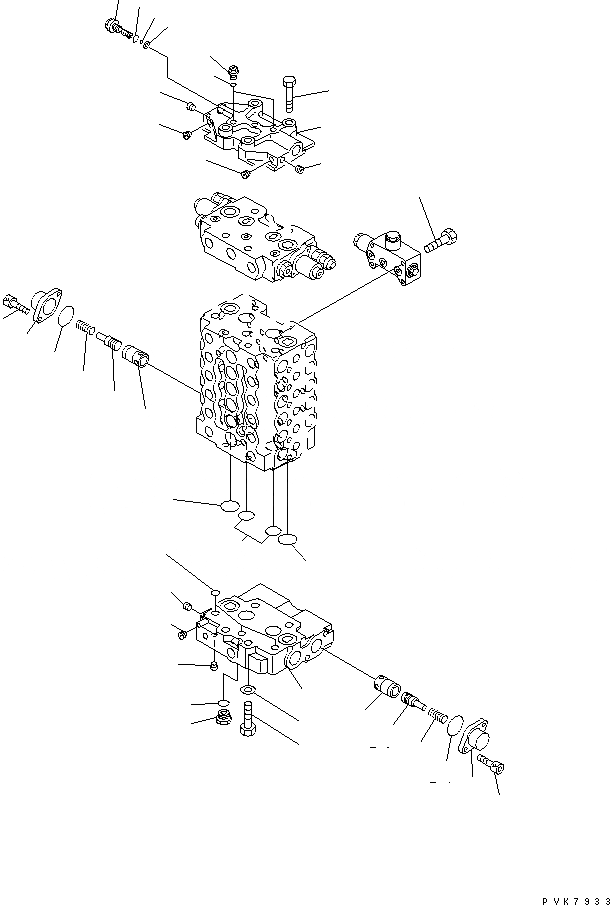 PVK7933