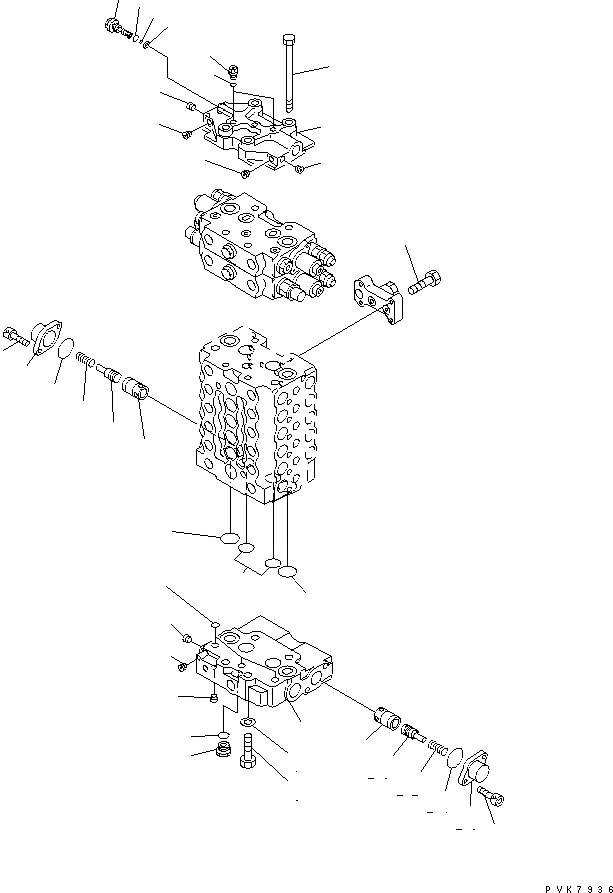 PVK7936