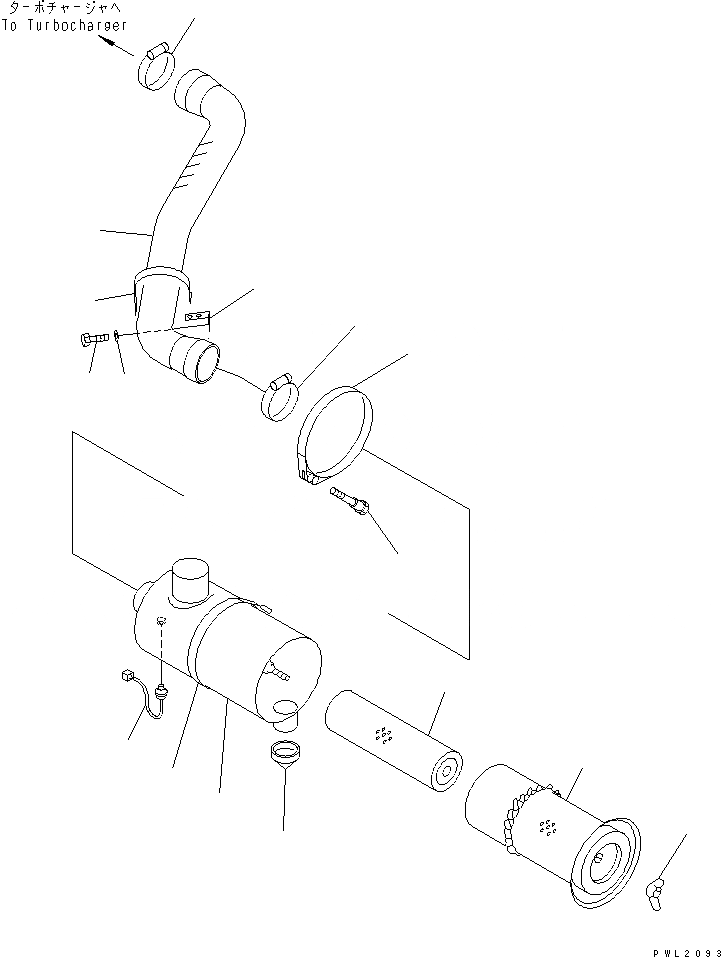 ターボチャージャへ
To Turbocharger

PWL2093