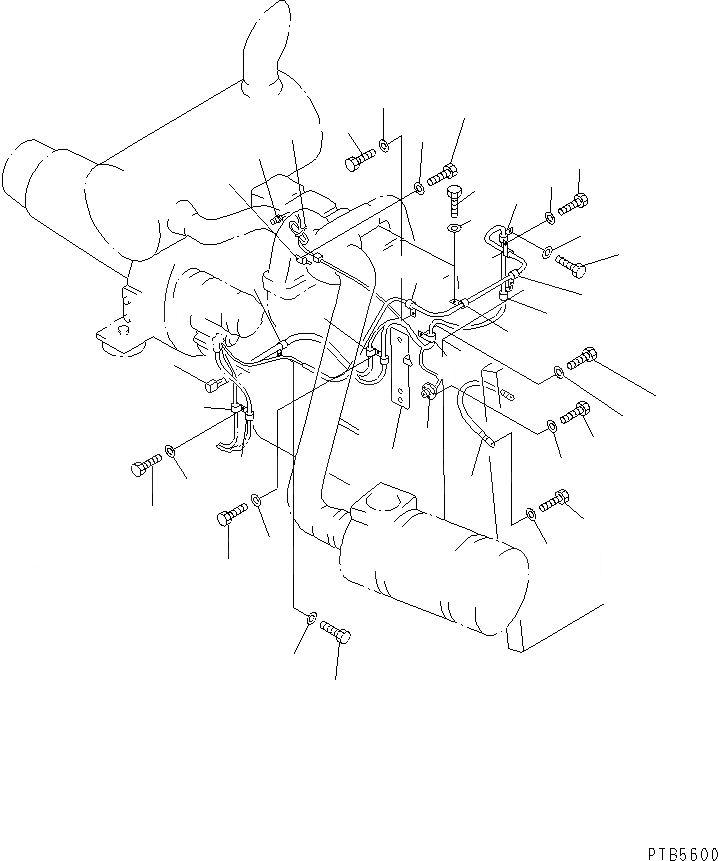 PTB5600