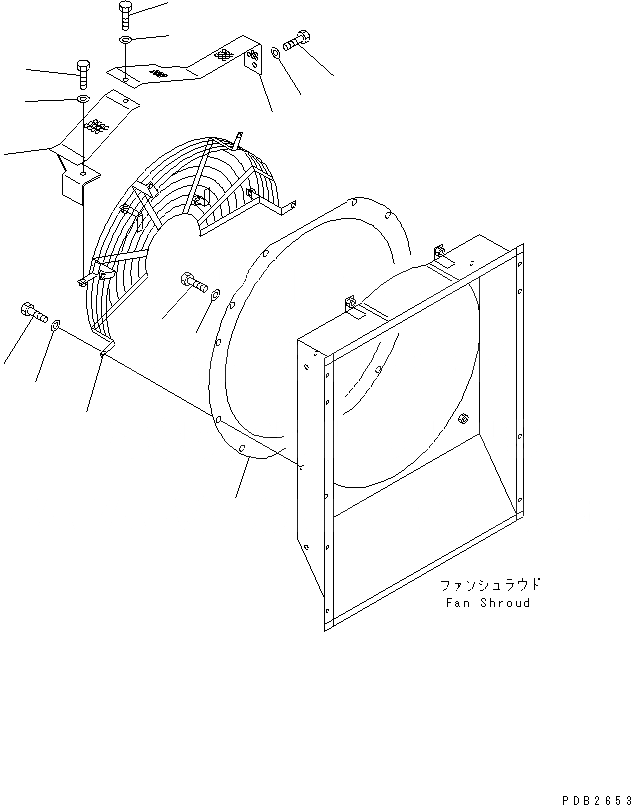 ファンシュラウド
Fan Shroud

PDB2653