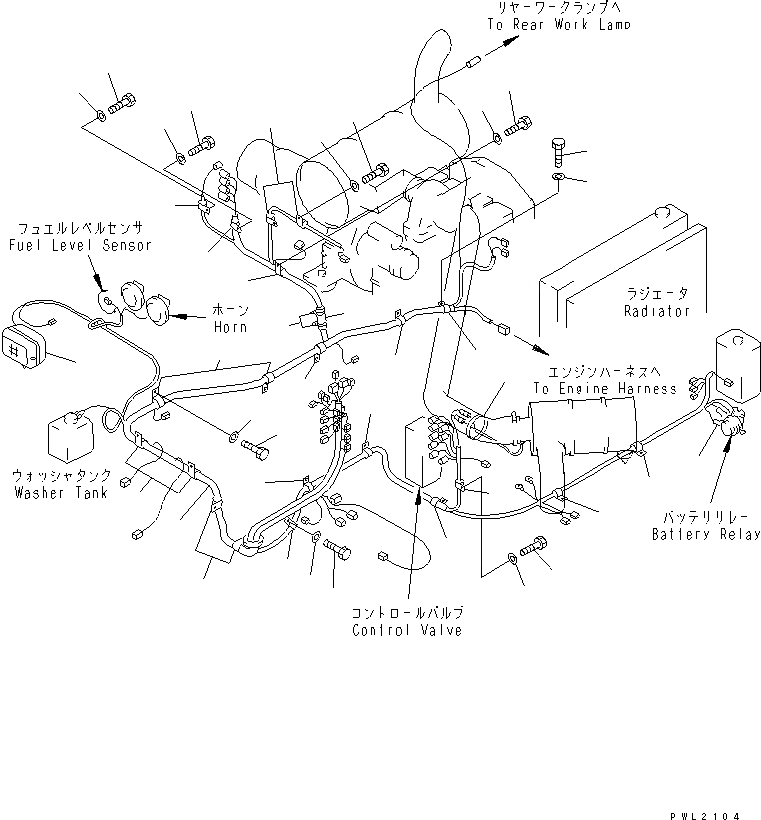 リヤーワークランプへ
To Rear Work Lamp

フュエルレベルセンサ
Fuel Level Sensor

ホーン
Horn

ラジエータ
Radiator

エンジンハーネスへ
To Engine Harness

ウォッシャタンク
Washer Tank

バッテリリレー
Battery Relay

コントロールバルブ
Control Valve

PWL2104