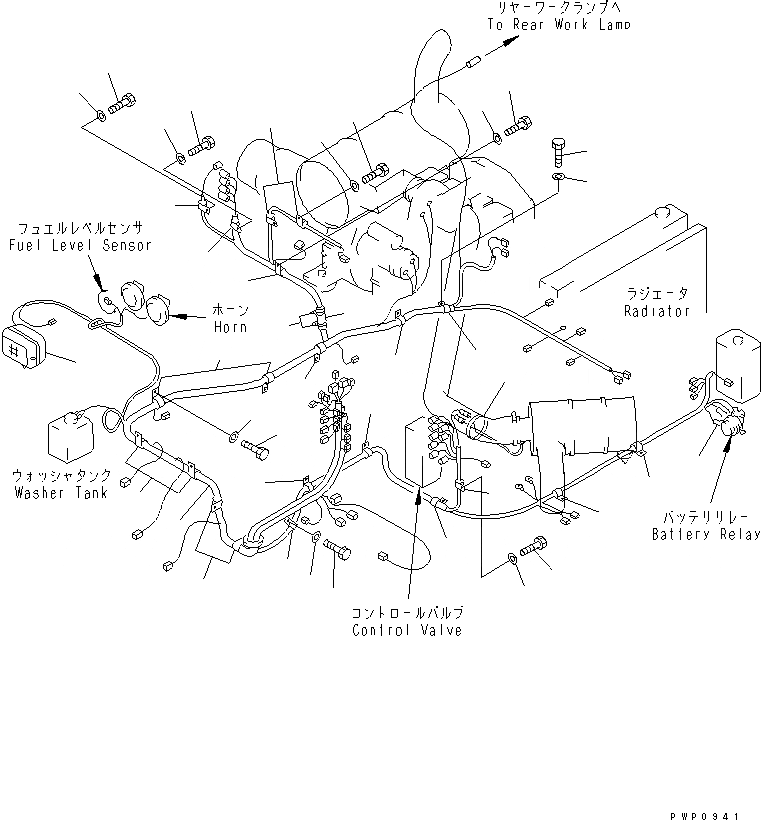 リヤーワークランプへ
To Rear Work Lamp

フュエルレベルセンサ
Fuel Level Sensor

ホーン
Horn

ラジエータ
Radiator

ウォッシャタンク
Washer Tank

バッテリリレー
Battery Relay

コントロールバルブ
Control Valve

PWP0941