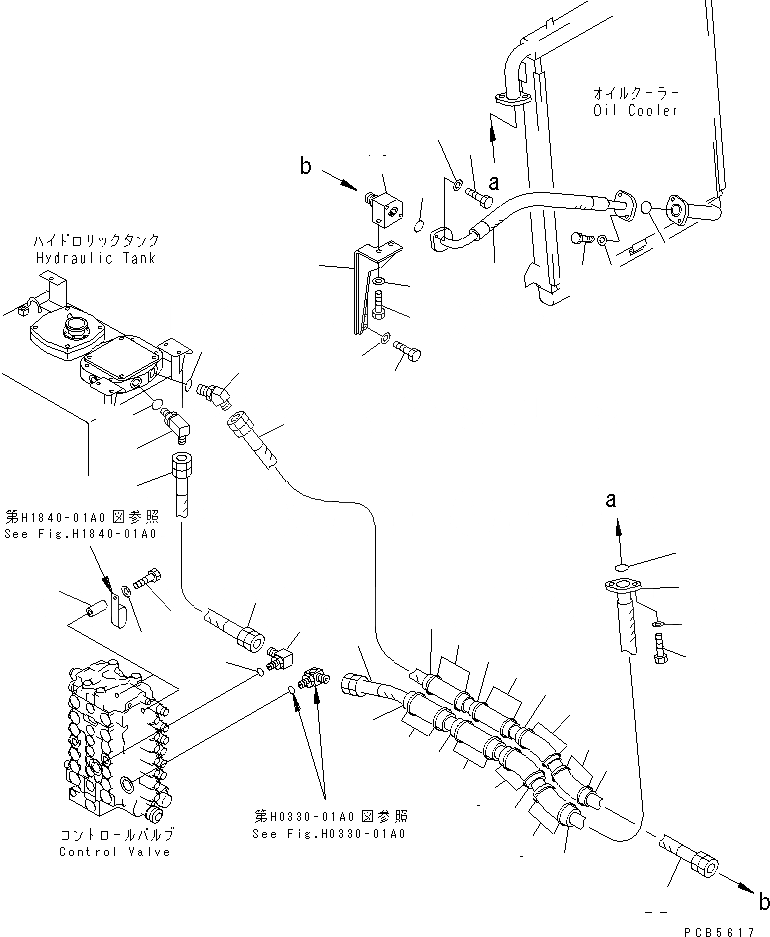 オイルクーラー
Oil Cooler

b

a

ハイドロリックタンク
Hydraulic Tank

第H1840-01A0図参照
See Fig.H1840-01A0

a

第H0330-01A0図参照
See Fig.H0330-01A0

コントロールバルブ
Control Valve

b

PCB5617