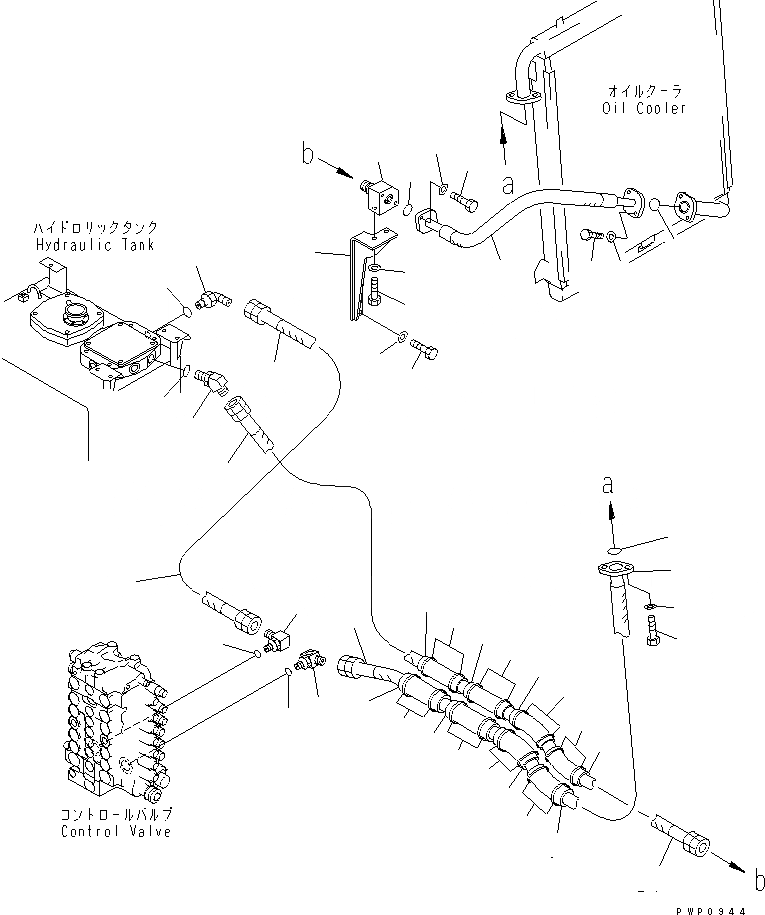 オイルクーラ
Oil Cooler

b

a

ハイドロリックタンク
Hydraulic Tank

a

コントロールバルブ
Control Valve

b

PWP0944