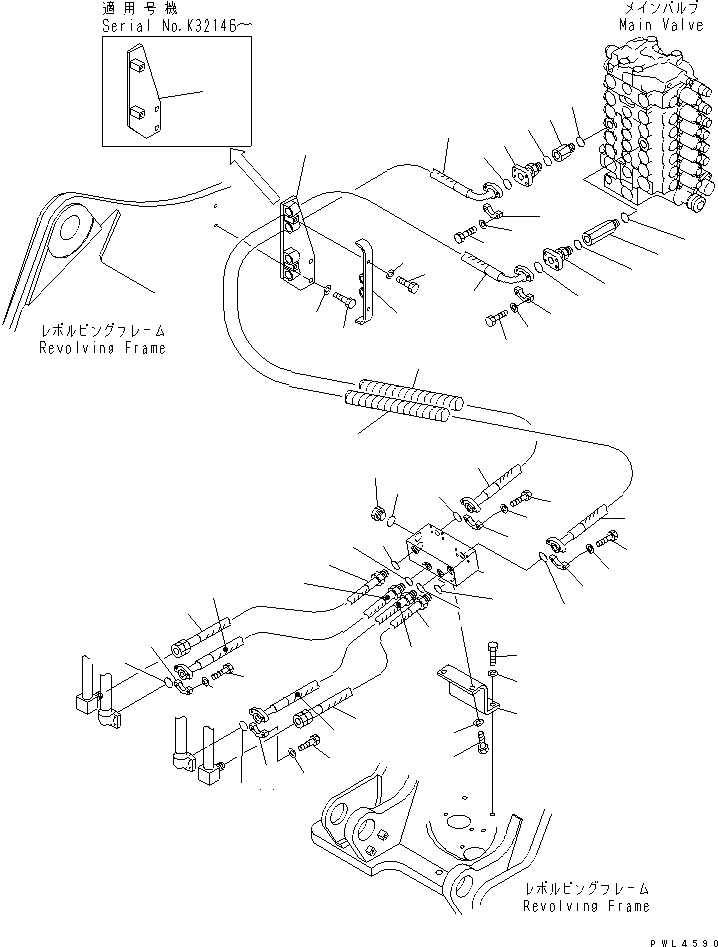 適用号機
Serial No.K32146～

メインバルブ
Main Valve

レボルビングフレーム
Revolving Frame

レボルビングフレーム
Revolving Frame

PWL4590