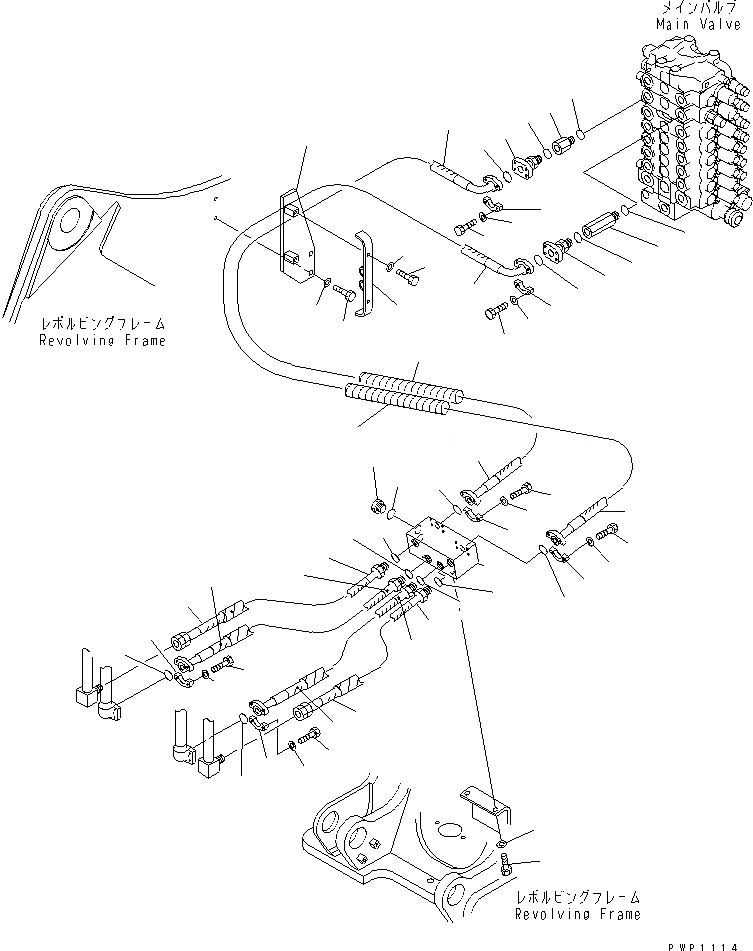 メインバルブ
Main Valve

レボルビングフレーム
Revolving Frame

レボルビングフレーム
Revolving Frame

PWP1114