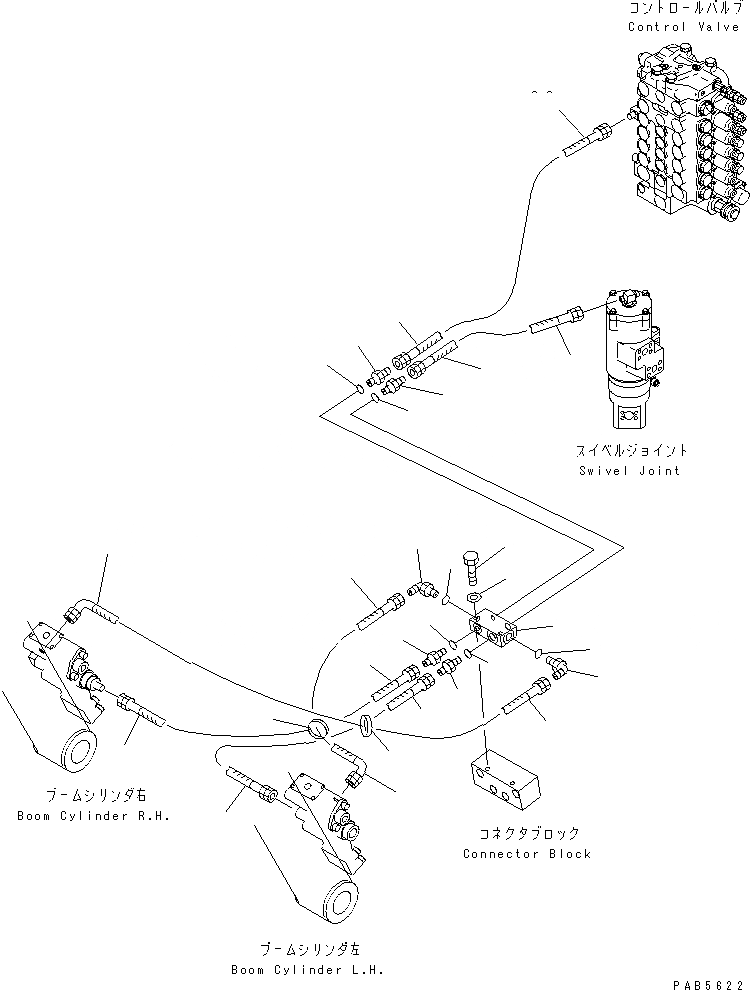 コントロールバルブ
Control Valve

スイベルジョイント
Swivel Joint

ブームシリンダ右
Boom Cylinder R.H.

コネクタブロック
Connector Block

ブームシリンダ左
Boom Cylinder L.H.

PAB5622