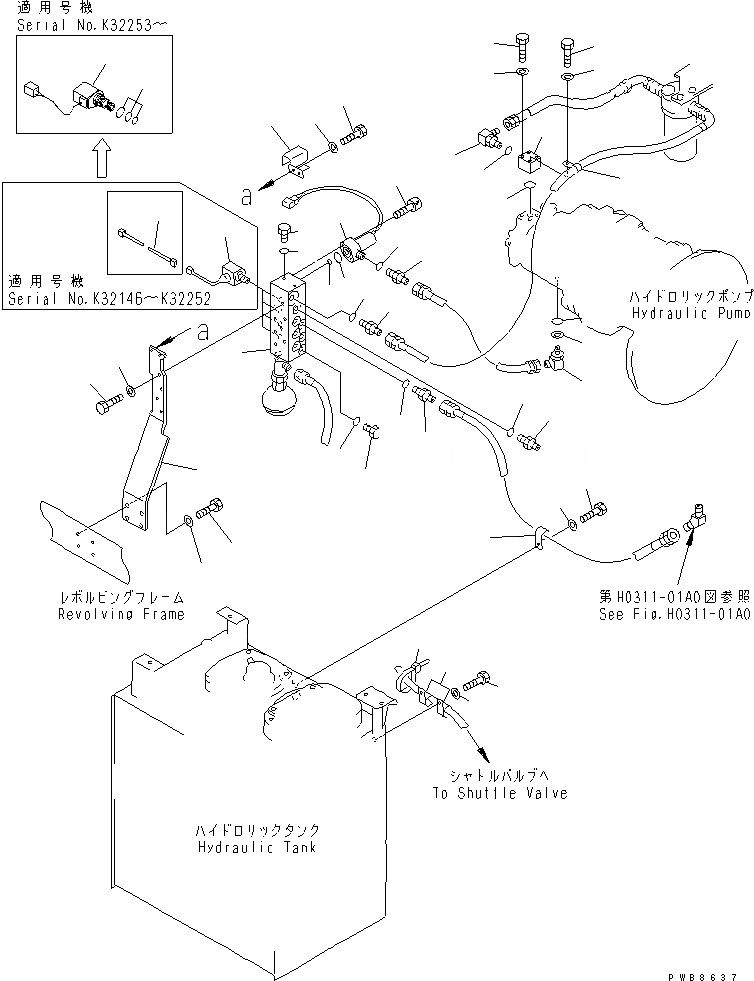 適用号機
Serial No.K32253～

a

適用号機
Serial No.K32146～K32252

a

ハイドロリックポンプ
Hydraulic Pump

レボルビングフレーム
Revolving Frame

第H0311-01A0図参照
See Fig.H0311-01A0

シャトルバルブへ
To Shuttle Valve

ハイドロリックタンク
Hydraulic Tank

PWB8637