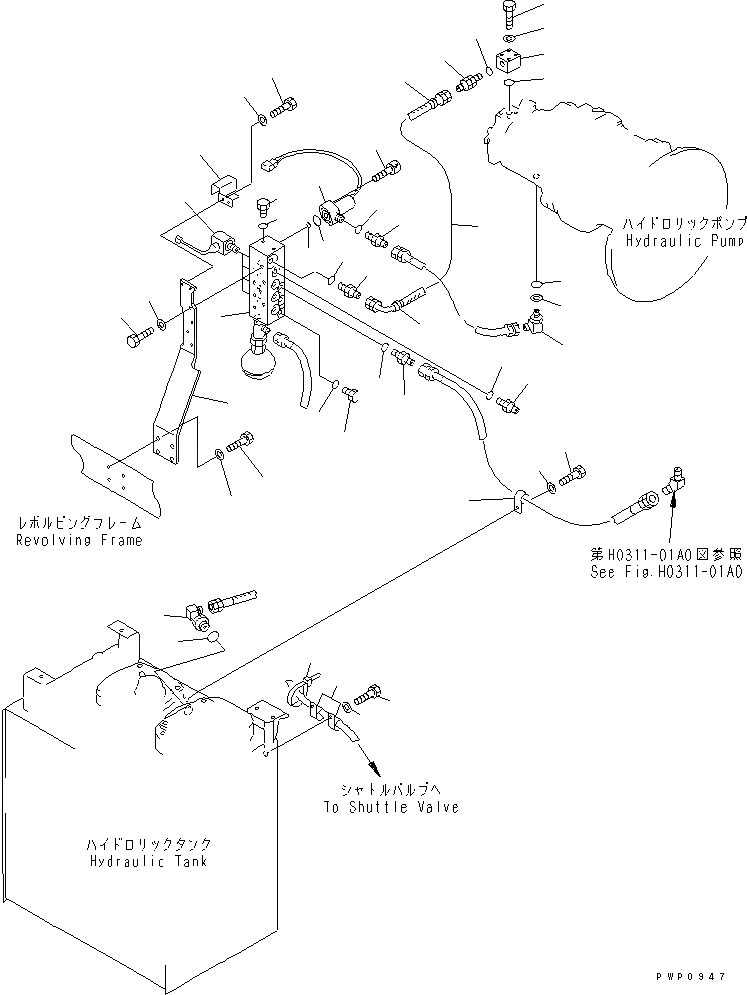 ハイドロリックポンプ
Hydraulic Pump

レボルビングフレーム
Revolving Frame

第H0311-01A0図参照
See Fig.H0311-01A0

シャトルバルブへ
To Shuttle Valve

ハイドロリックタンク
Hydraulic Tank

PWP0947