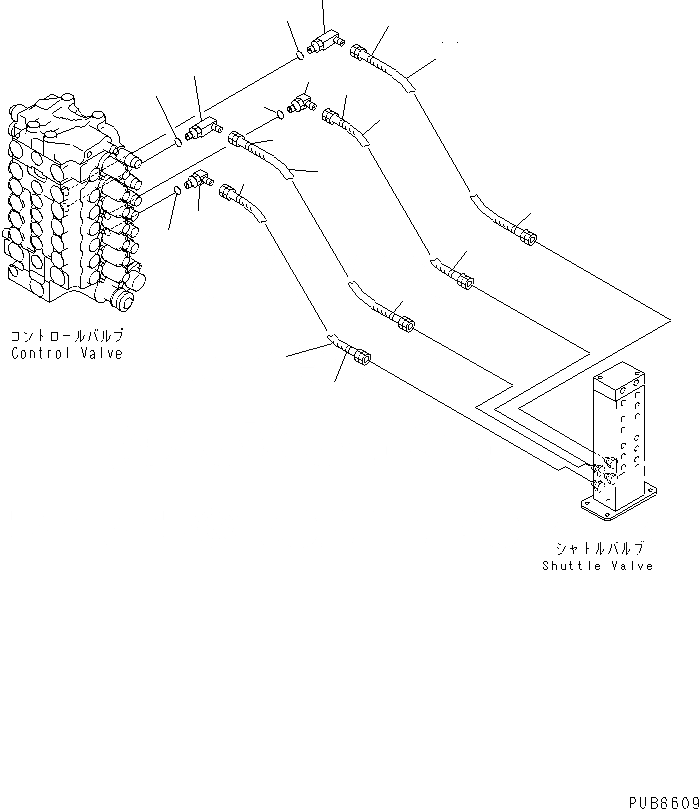 コントロールバルブ
Control Valve

シャトルバルブ
Shuttle Valve

PUB6609