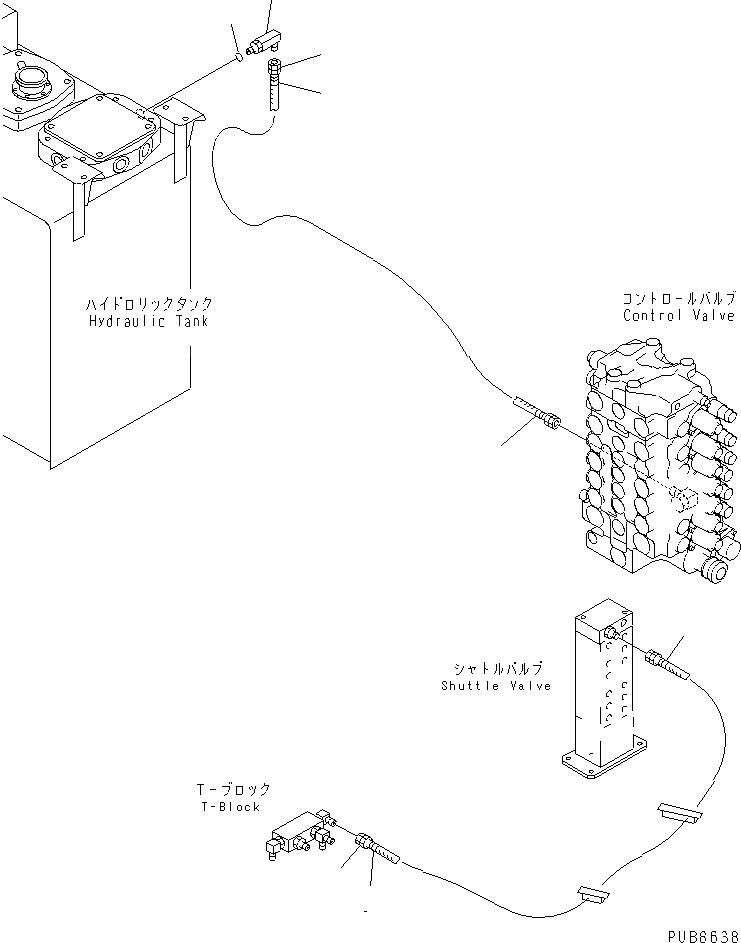 ハイドロリックタンク
Hydraulic Tank

コントロールバルブ
Control Valve

シャトルバルブ
Shuttle Valve

T－ブロック
T-Block

PUB6638