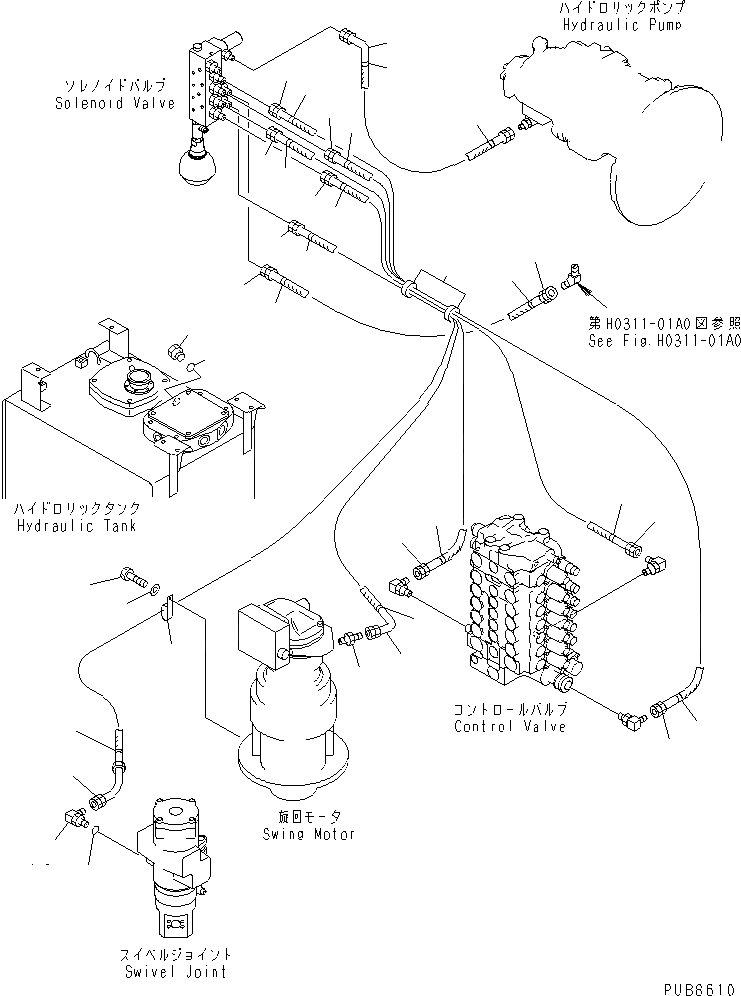 ハイドロリックポンプ
Hydraulic Pump

ソレノイドバルブ
Solenoid Valve

第H0311-01A0図参照
See Fig.H0311-01A0

ハイドロリックタンク
Hydraulic Tank

コントロールバルブ
Control Valve

旋回モータ
Swing Motor

スイベルジョイント
Swivel Joint

PUB6610