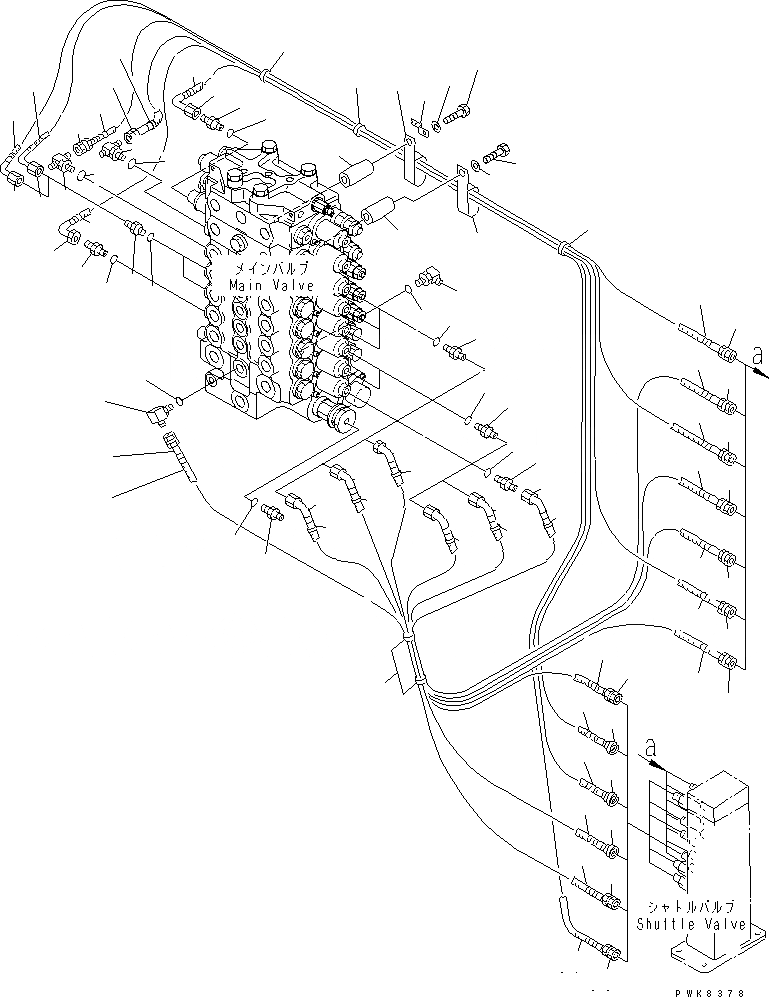 メインバルブ
Main Valve

a

a

シャトルバルブ
Shuttle Valve

PWK8378