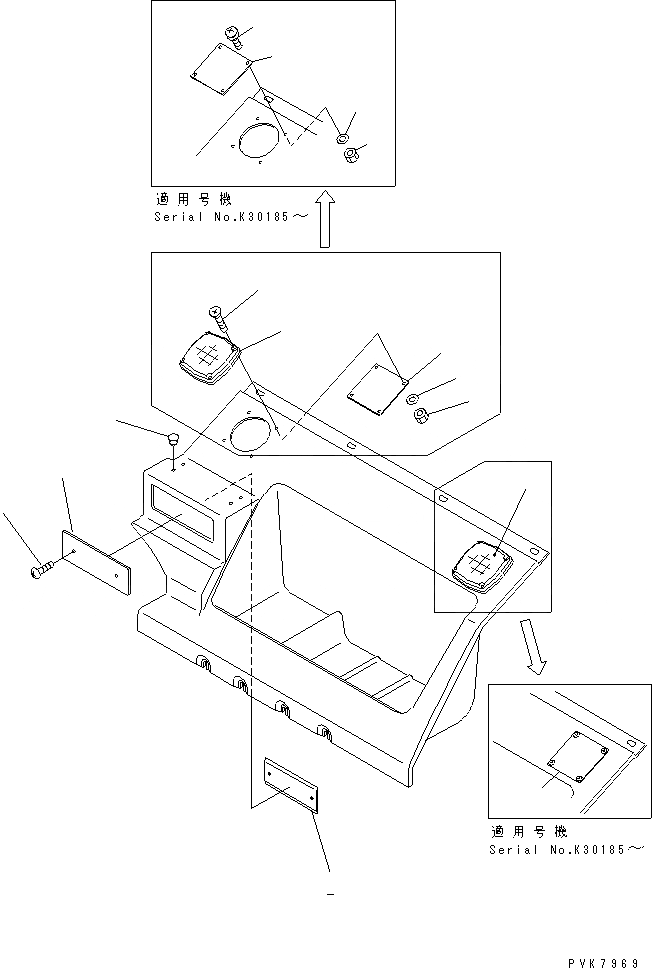 適用号機
Serial No.K30185～

適用号機
Serial No.K30185～

PVK7969