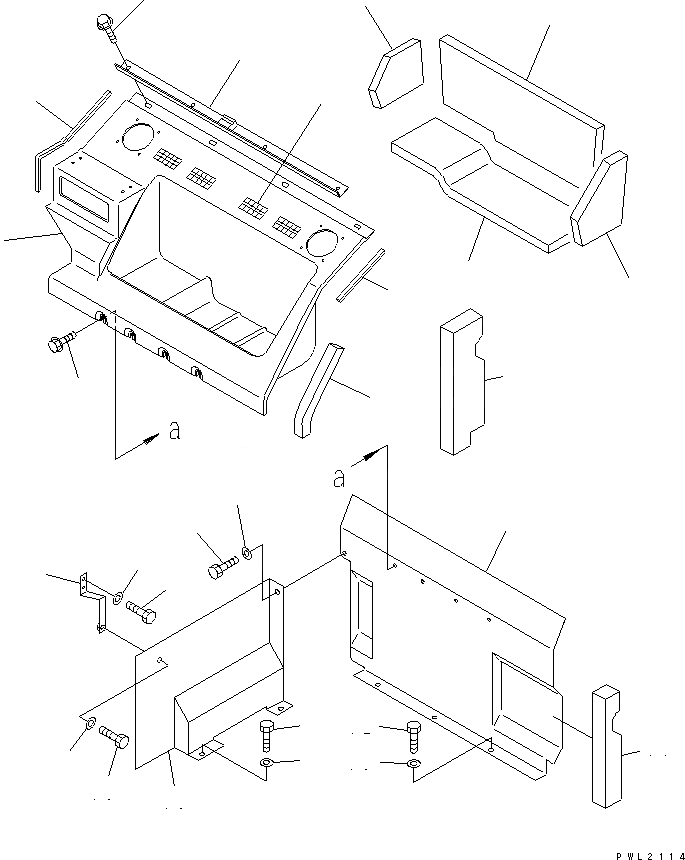 a

a

PWL2114