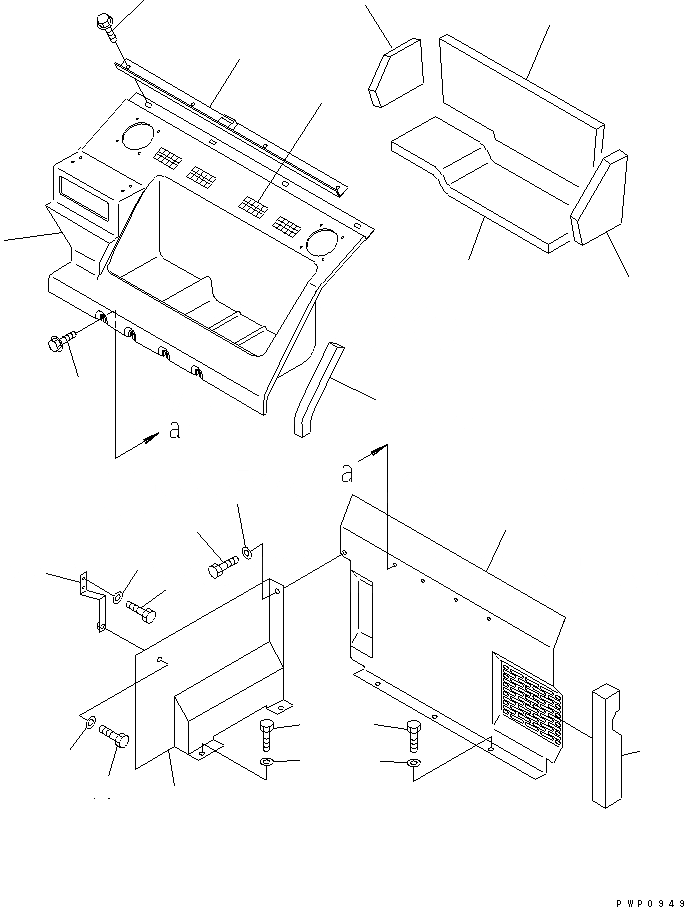 a

a

PWP0949