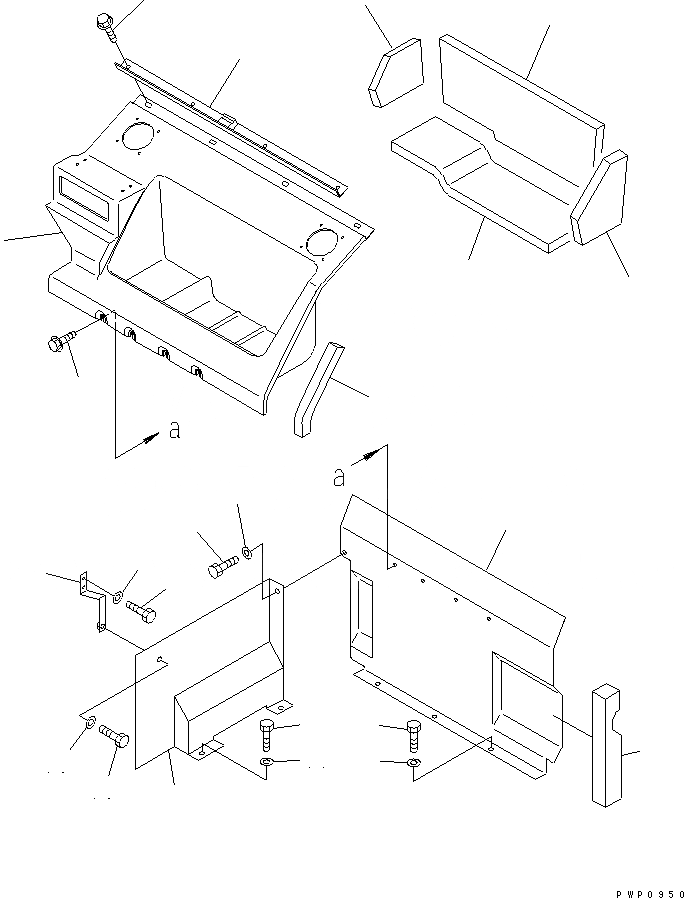 a

a

PWP0950