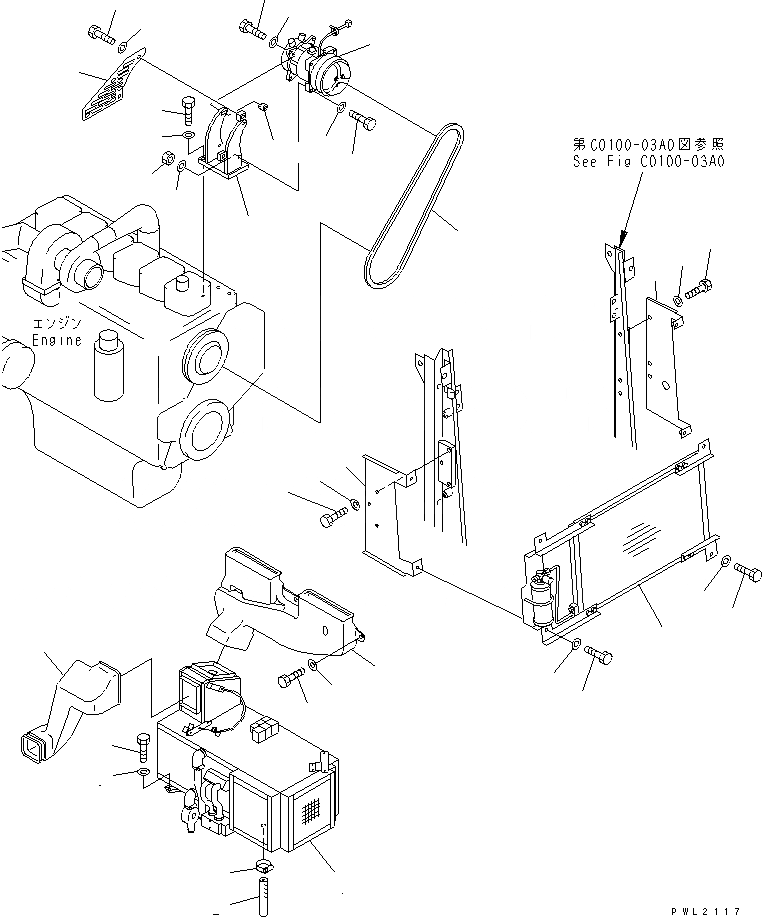 第C0100-03A0図参照
See Fig C0100-03A0

エンジン
Engine

PWL2117