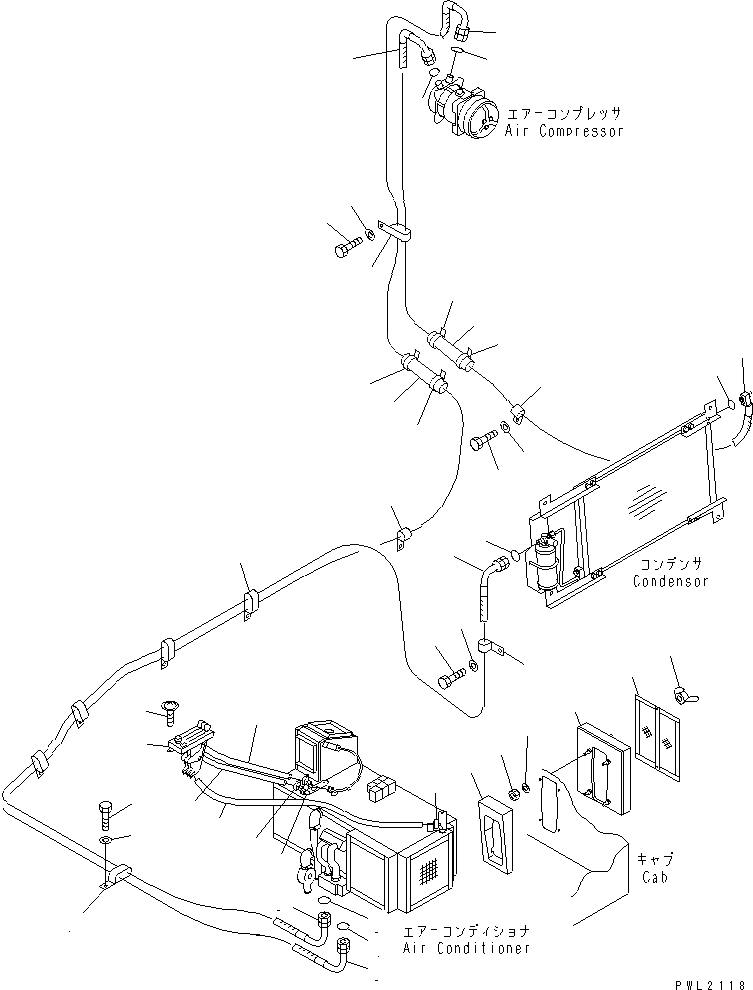 エアーコンプレッサ
Air Compressor

コンデンサ
Condensor

キャブ
Cab

エアーコンディショナ
Air Conditioner

PWL2118