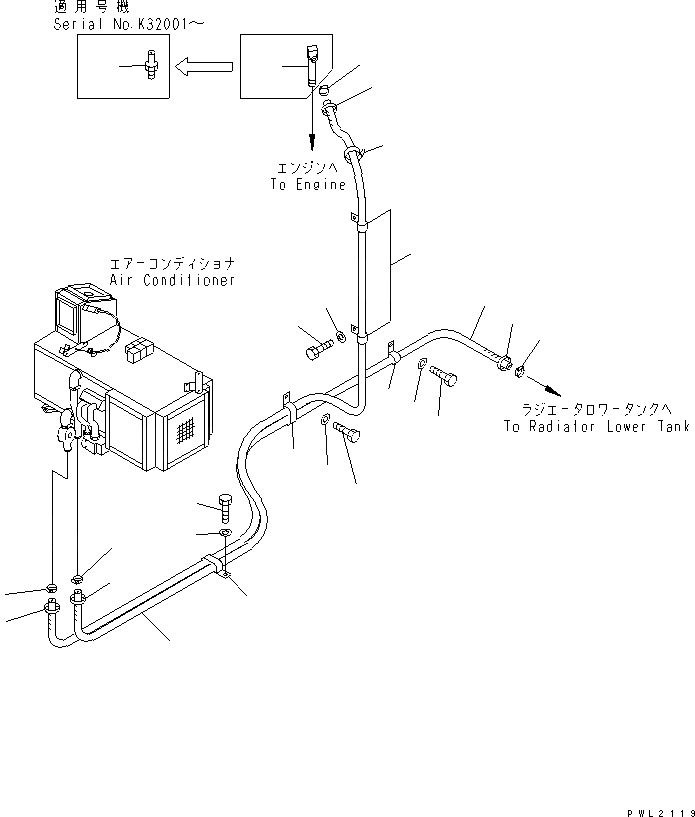 適用号機
Serial No.K32001~

エンジンへ
To Engine

エアーコンディショナ
Air Conditioner

ラジエータロワータンクへ
To Radiator Lower Tank

PWL2119