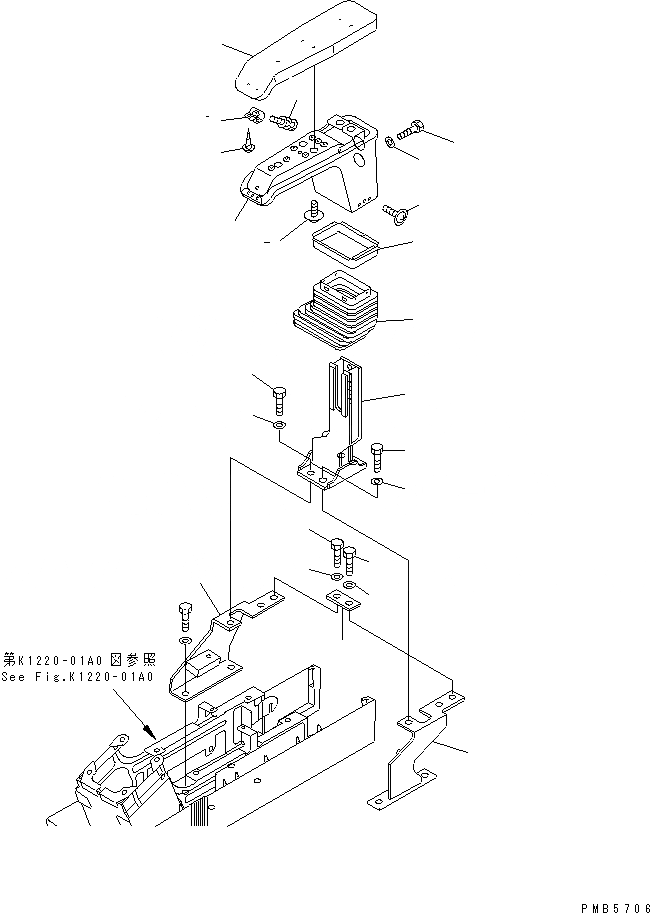 第K1220-01A0図参照
See Fig.K1220-01A0

PMB5706