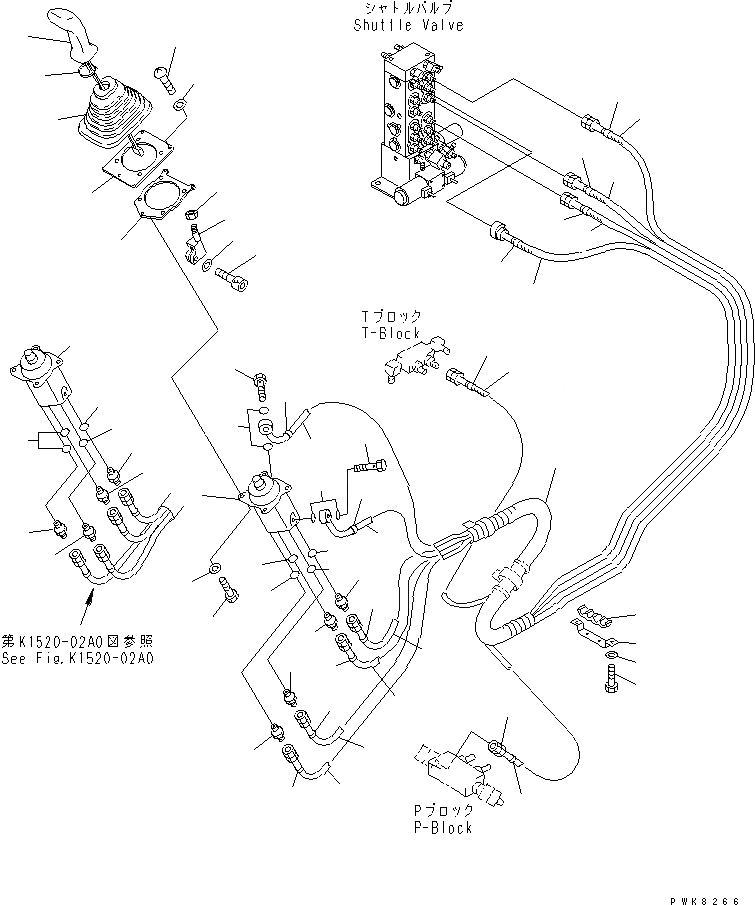 シャトルバルブ
Shuttle Valve

Tブロック
T-Block

第K1520-02A0図参照
See Fig.K1520-02A0

Pブロック
P-Block

PWK8266