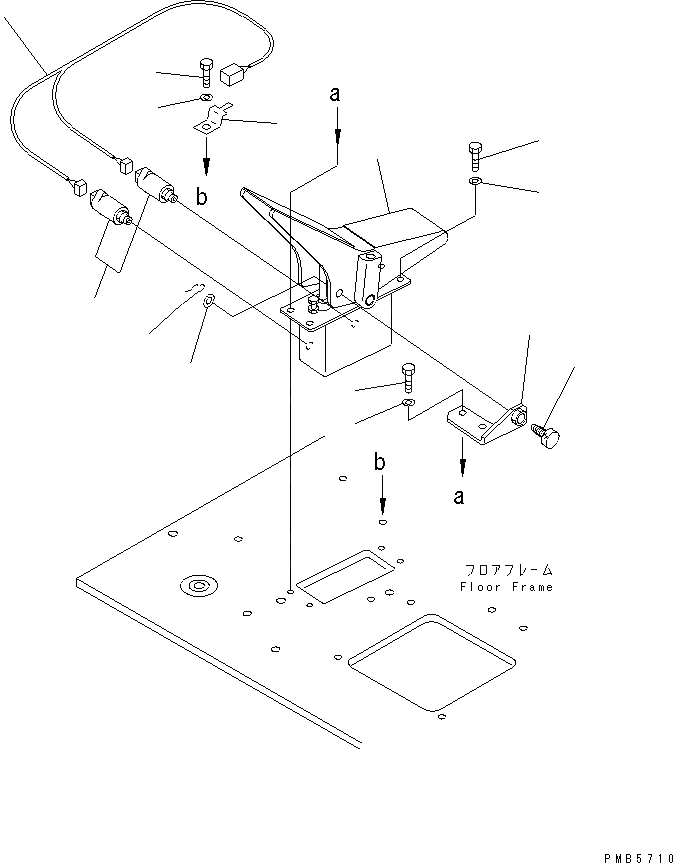 a

b

b

a

フロアフレーム
Floor Frame

PMB5710