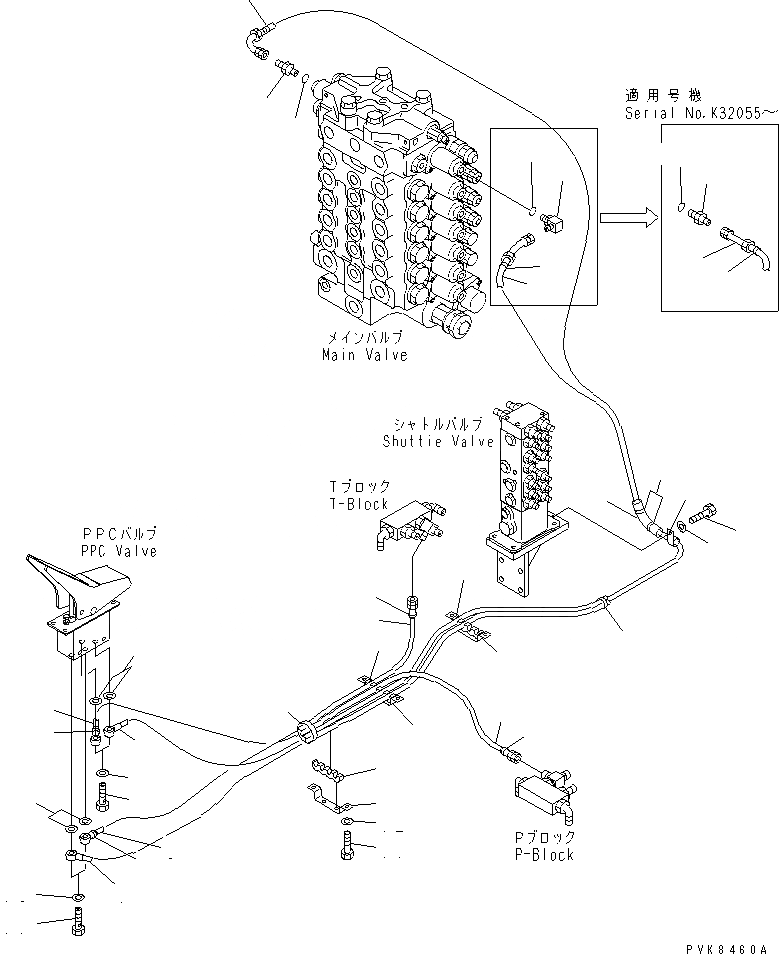 適用号機
Serial No.K32055~

メインバルブ
Main Valve

シャトルバルブ
Shuttle Valve

Tブロック
T-Block

PPCバルブ
PPC Valve

Pブロック
P-Block

PVK8460A