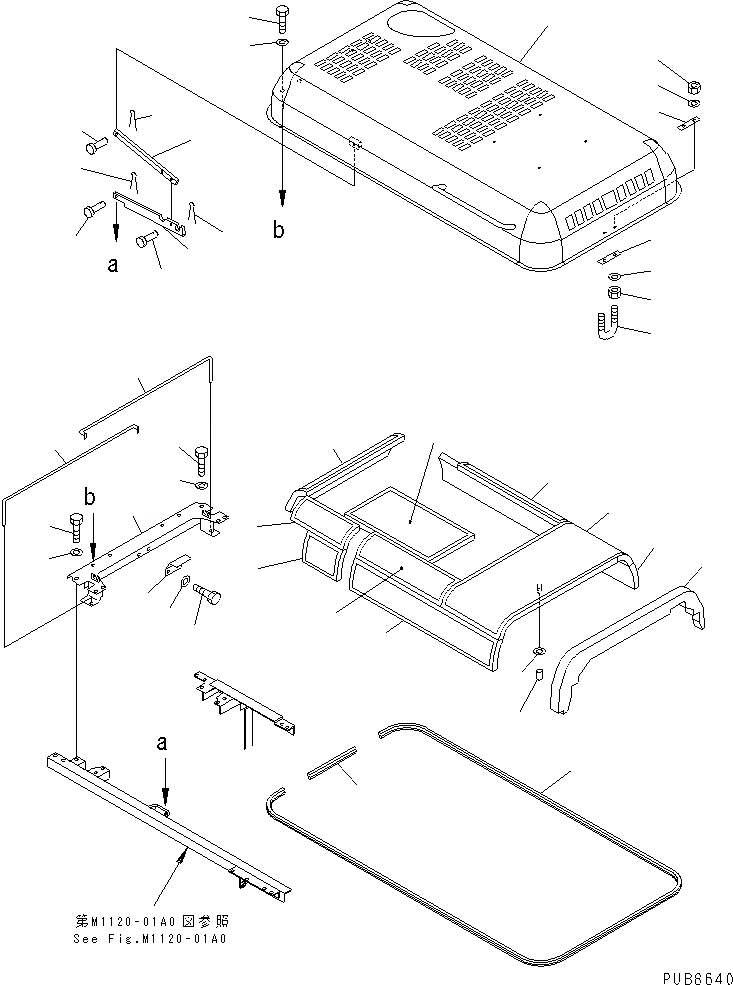 b

a

b

a

第M1120-01A0図参照
See Fig.M1120-01A0

PUB6640