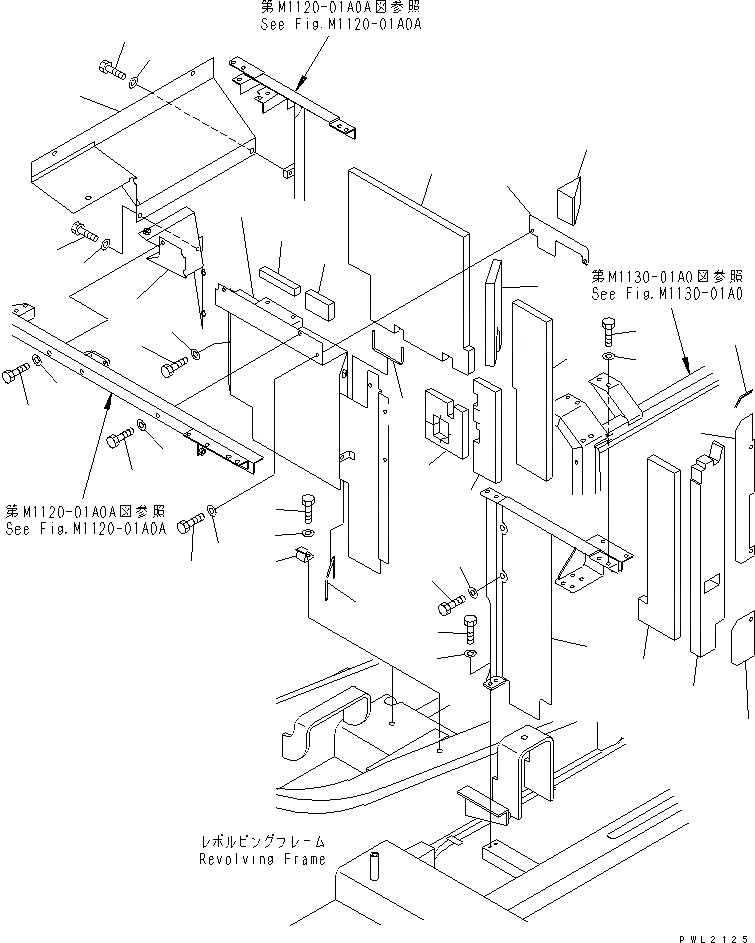 第M1120-01A0A図参照
See Fig.M1120-01A0A

第M1130-01A0図参照
See Fig.M1130-01A0

第M1120-01A0A図参照
See Fig.M1120-01A0A

レボルビングフレーム
Revolving Frame

PWL2125