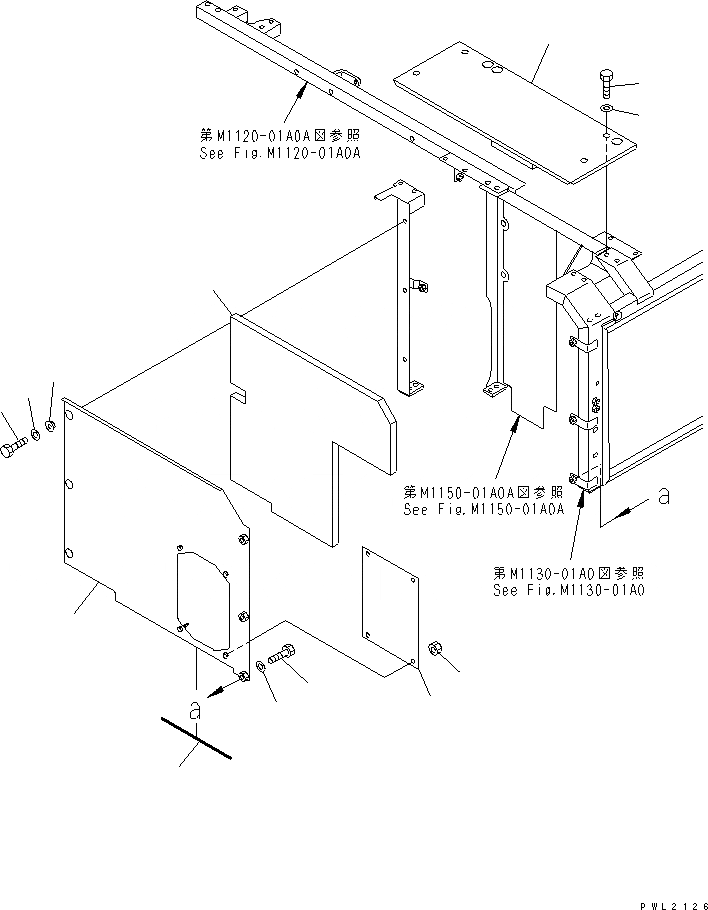 第M1120-01A0A図参照
See Fig.M1120-01A0A

第M1150-01A0A図参照
See Fig.M1150-01A0A

a

第M1130-01A0図参照
See Fig.M1130-01A0

a

PWL2126