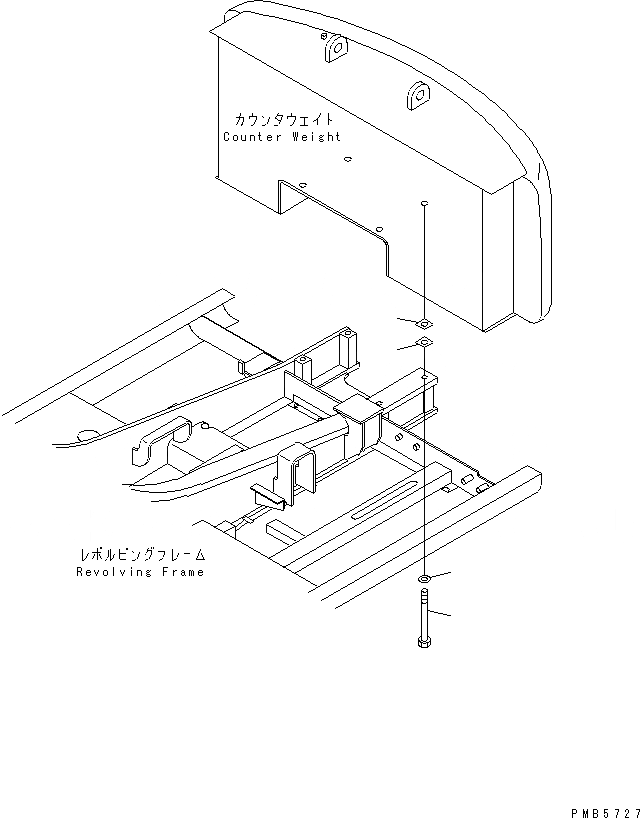 カウンタウェイト
Counter Weight

レボルビングフレーム
Revolving Frame

PMB5727