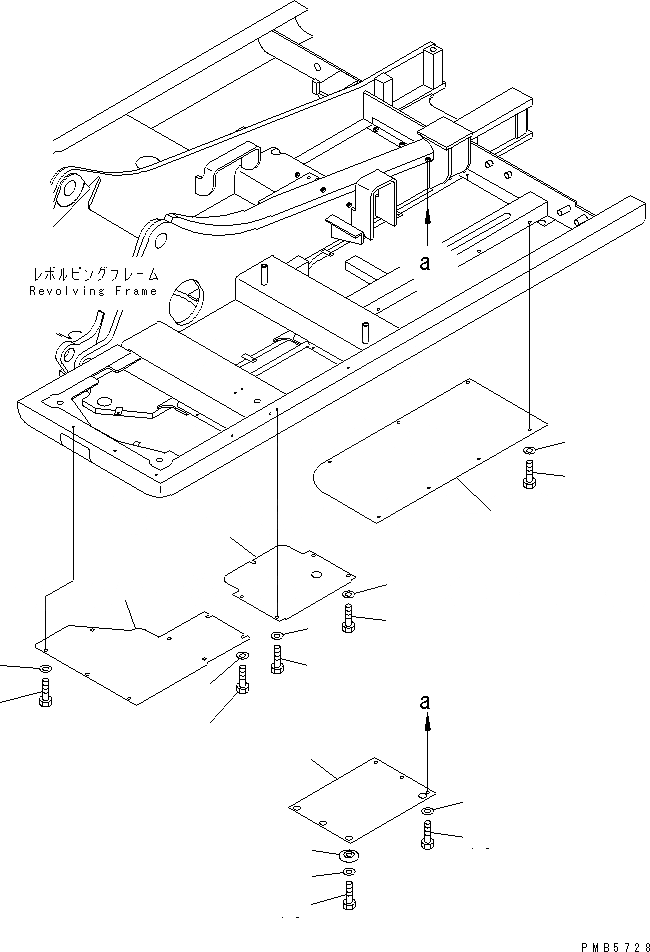 レボルビングフレーム
Revolving Frame

a

a

PMB5728