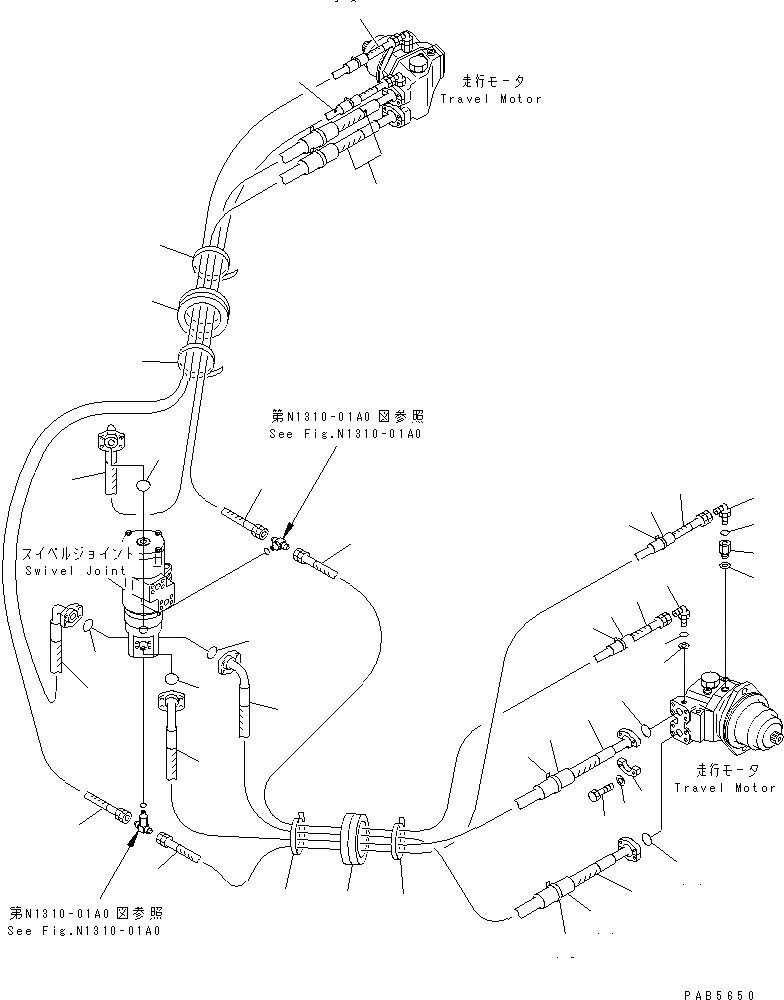 走行モータ
Travel Motor

第N1310-01A0 図参照
See Fig.N1310-01A0

スイベルジョイント
Swivel Joint

走行モータ
Travel Motor

第N1310-01A0 図参照
See Fig.N1310-01A0

PAB5650