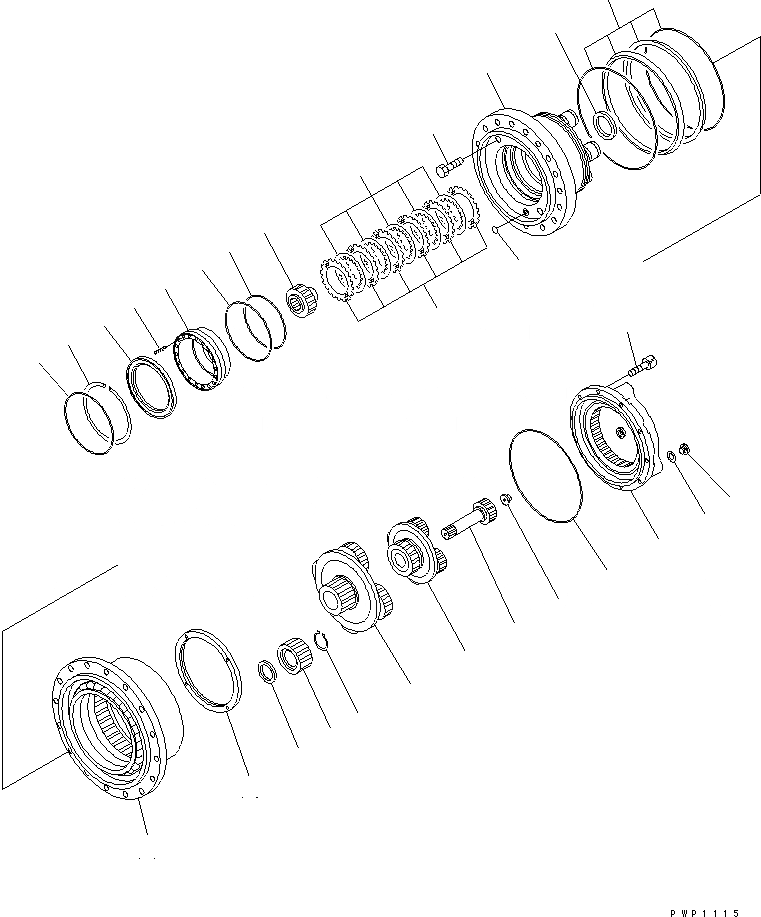 PWP1115