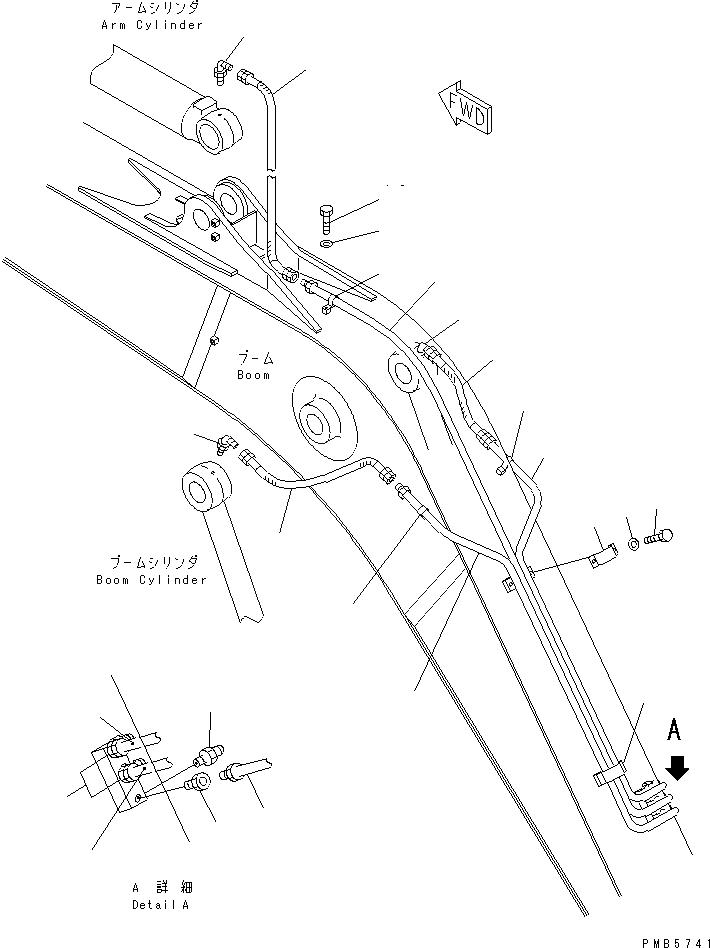 アームシリンダ
Arm Cylinder

FWD

ブーム
Boom

ブームシリンダ
Boom Cylinder

A

A 詳細
Detail A

PMB5741