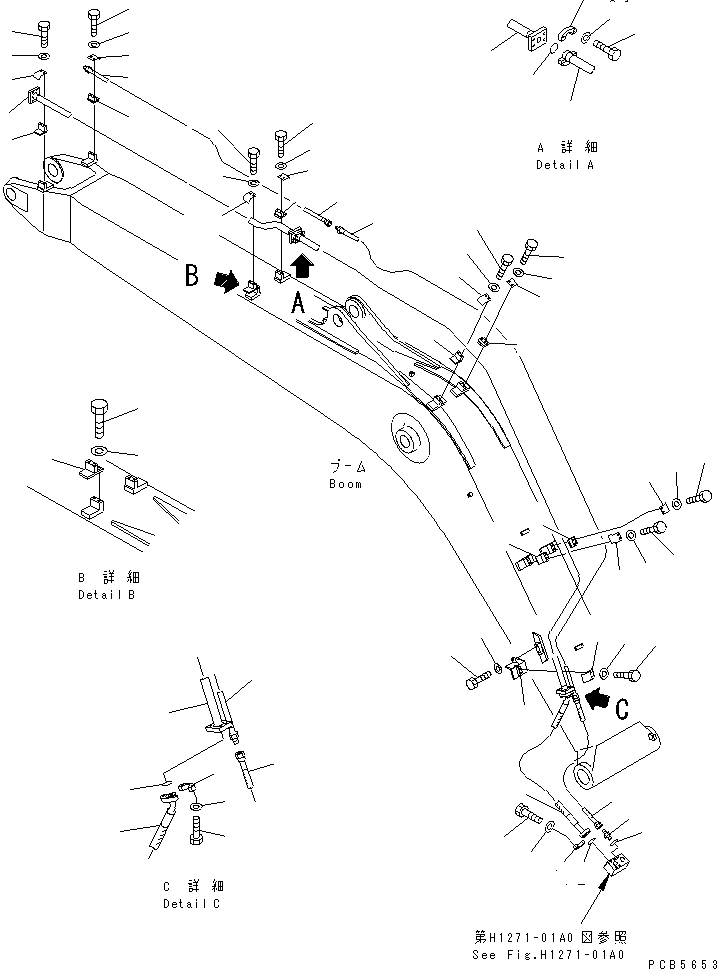 A 詳細
Detail A

B

A

ブーム
Boom

B 詳細
Detail B

C

C 詳細
Detail C

第H1271-01A0 図参照
See Fig.H1271-01A0

PCB5653