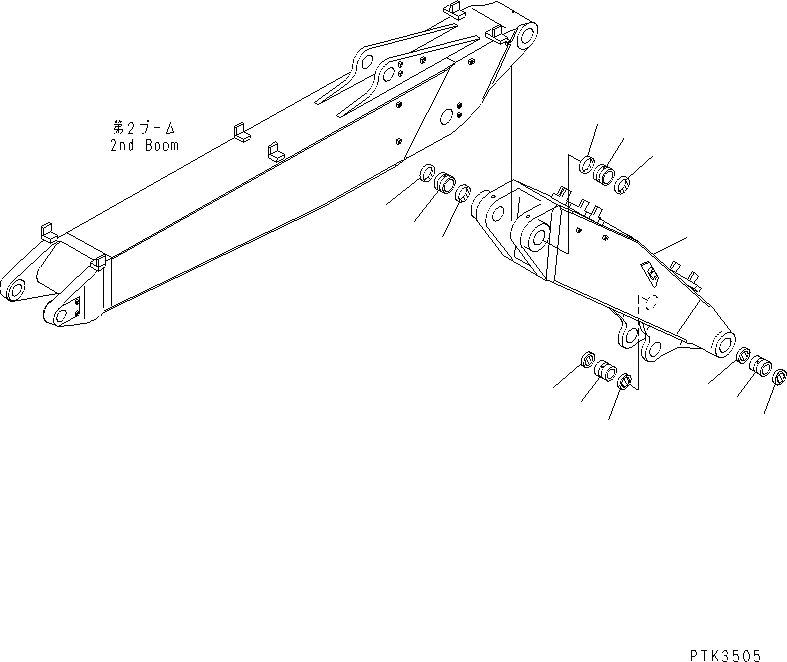 第2ブーム
2nd Boom

PTK3505