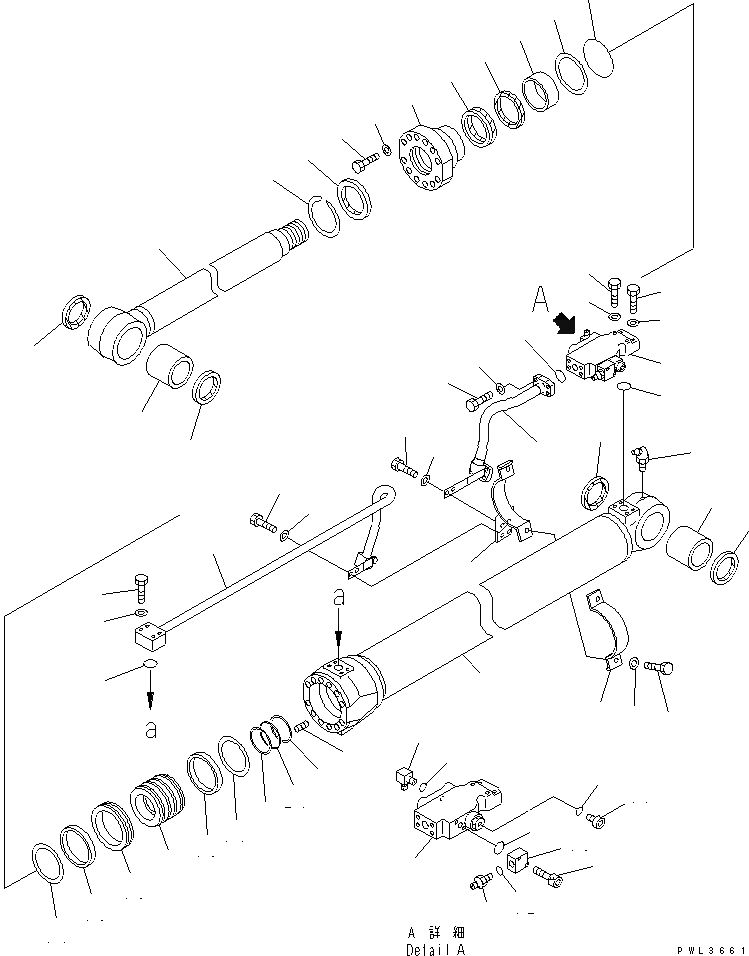 A

a

a

A 詳 細
Detail A

PWL3661