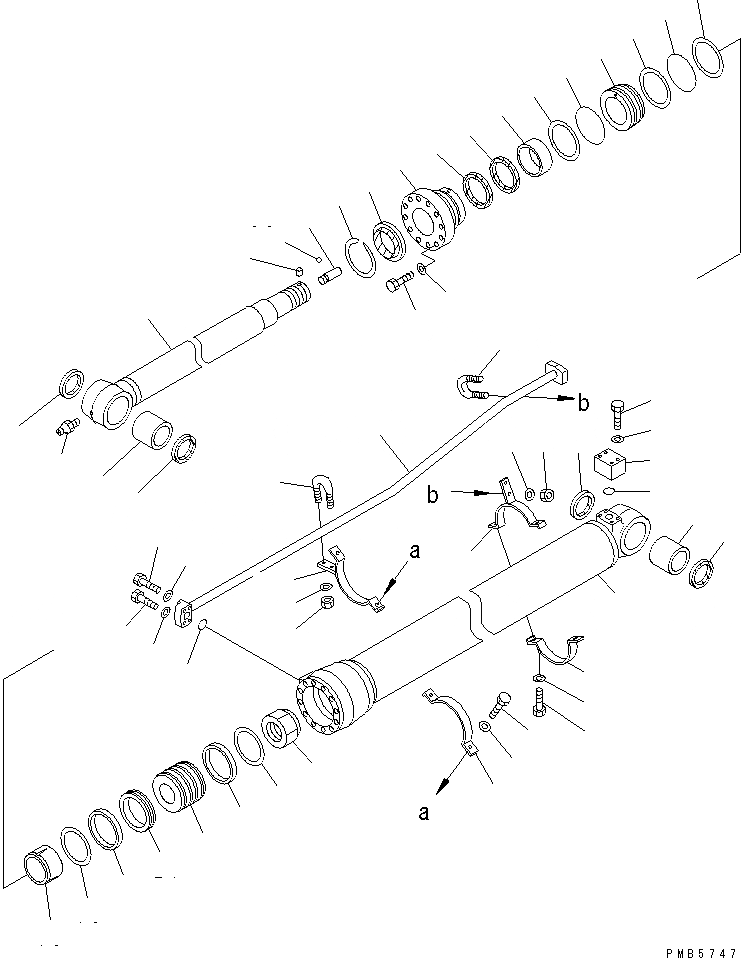 b
b
a
a
PMB5747