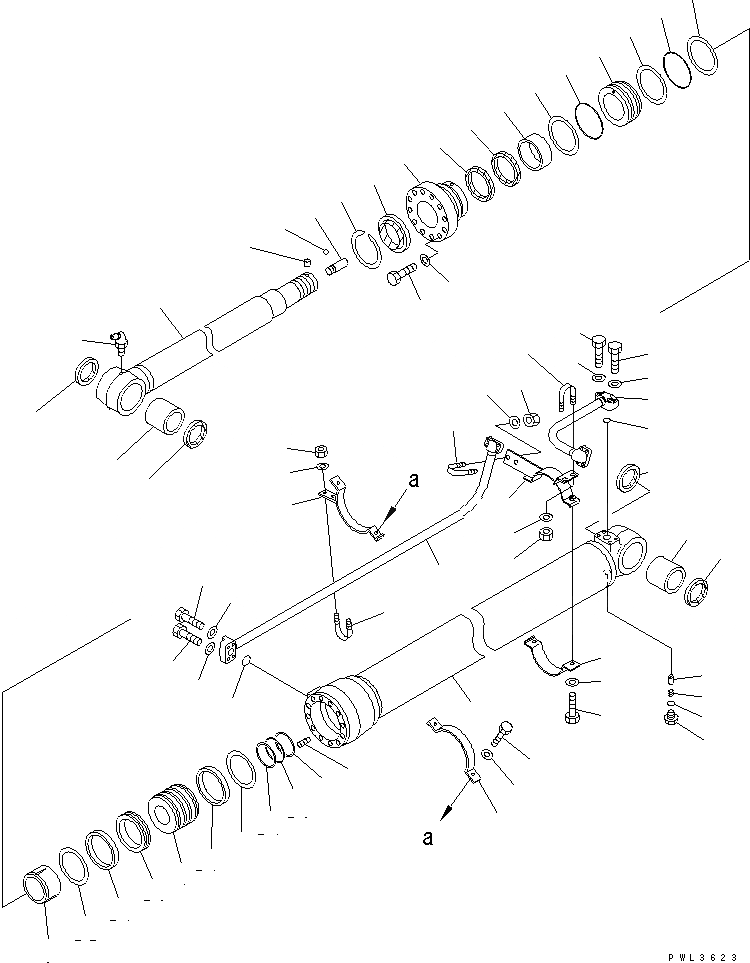 a

a

PWL3623