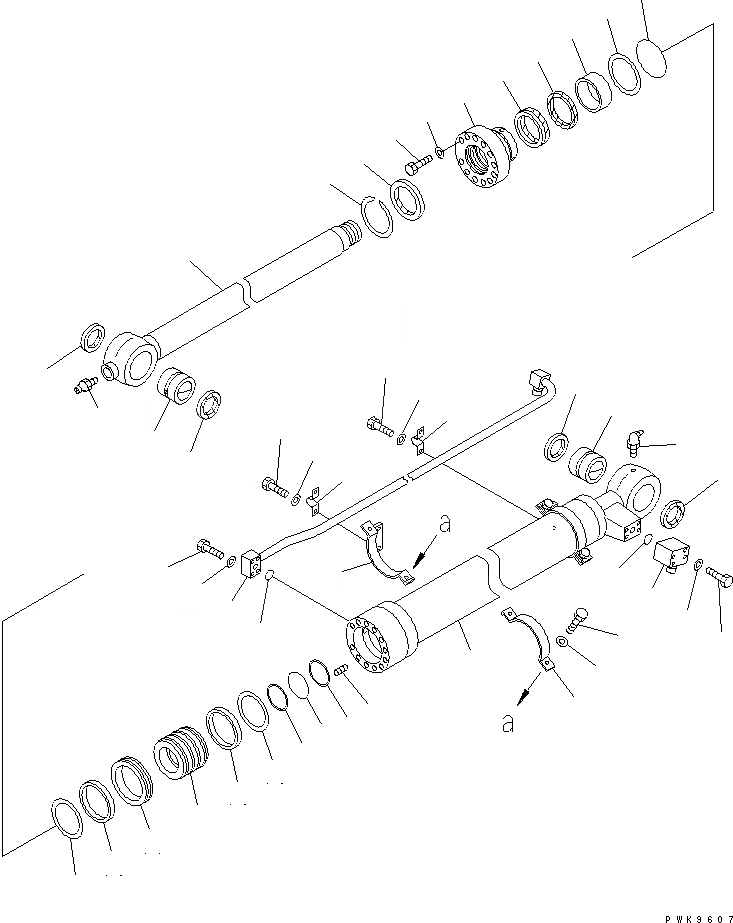 a

a

PWK9607